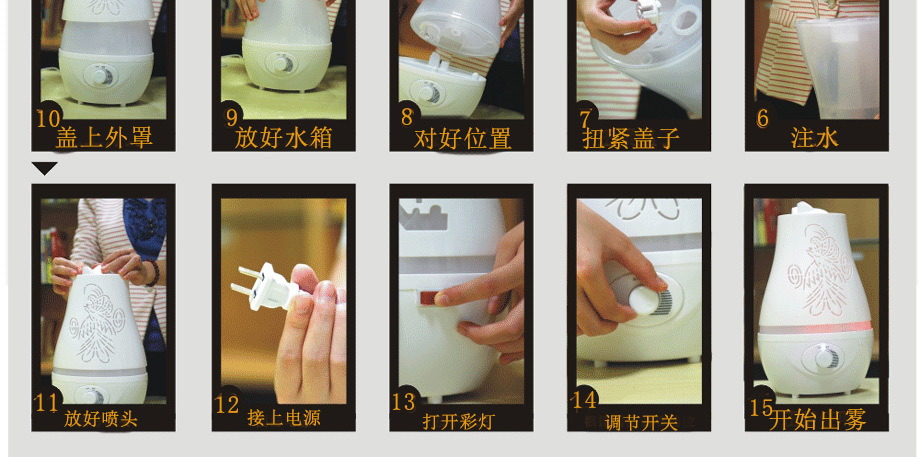 10 盖上外罩

9 放好水箱

8 对好位置

7 扭紧盖子

6 注水

11 放好喷头

12 接上电源

13 打开彩灯

14 调节开关

15 开始出雾