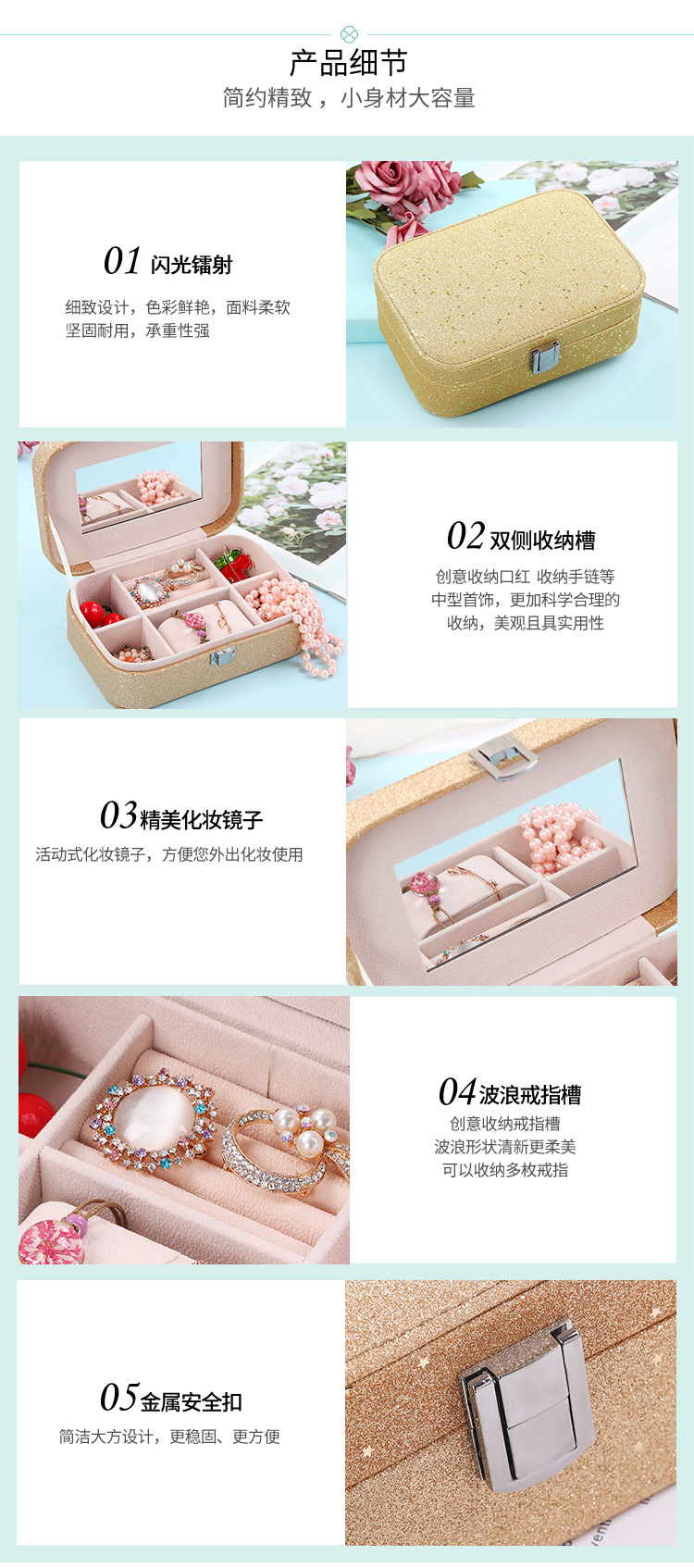 产品细节
简约精致，小身材大容量

01 闪光镭射
细致设计，色彩鲜艳，面料柔软
坚固耐用，承重性强

02 双侧收纳槽
创意收纳口红 收纳手链等
中型首饰，更加科学合理的
收纳，美观且具实用性

03 精美化妆镜子
活动式化妆镜子，方便您外出化妆使用

04 波浪戒指槽
创意收纳戒指槽
波浪形状清新更柔美
可以收纳多枚戒指

05 金属安全扣
简洁大方设计，更稳固、更方便