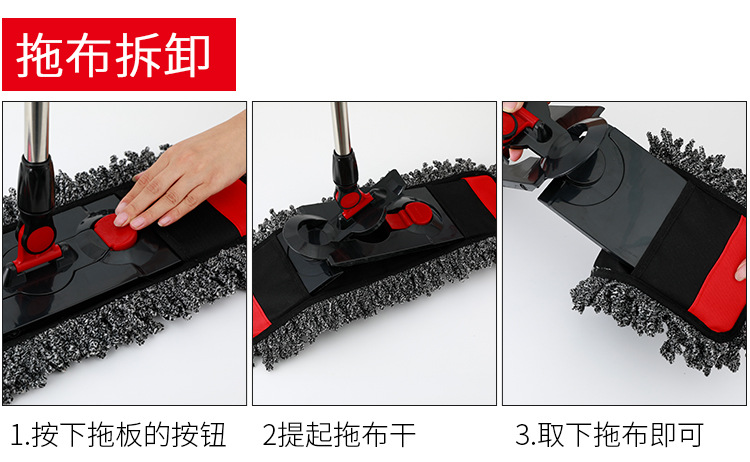 拖布拆卸

1.按下拖板的按钮

2提起拖布干

3.取下拖布即可