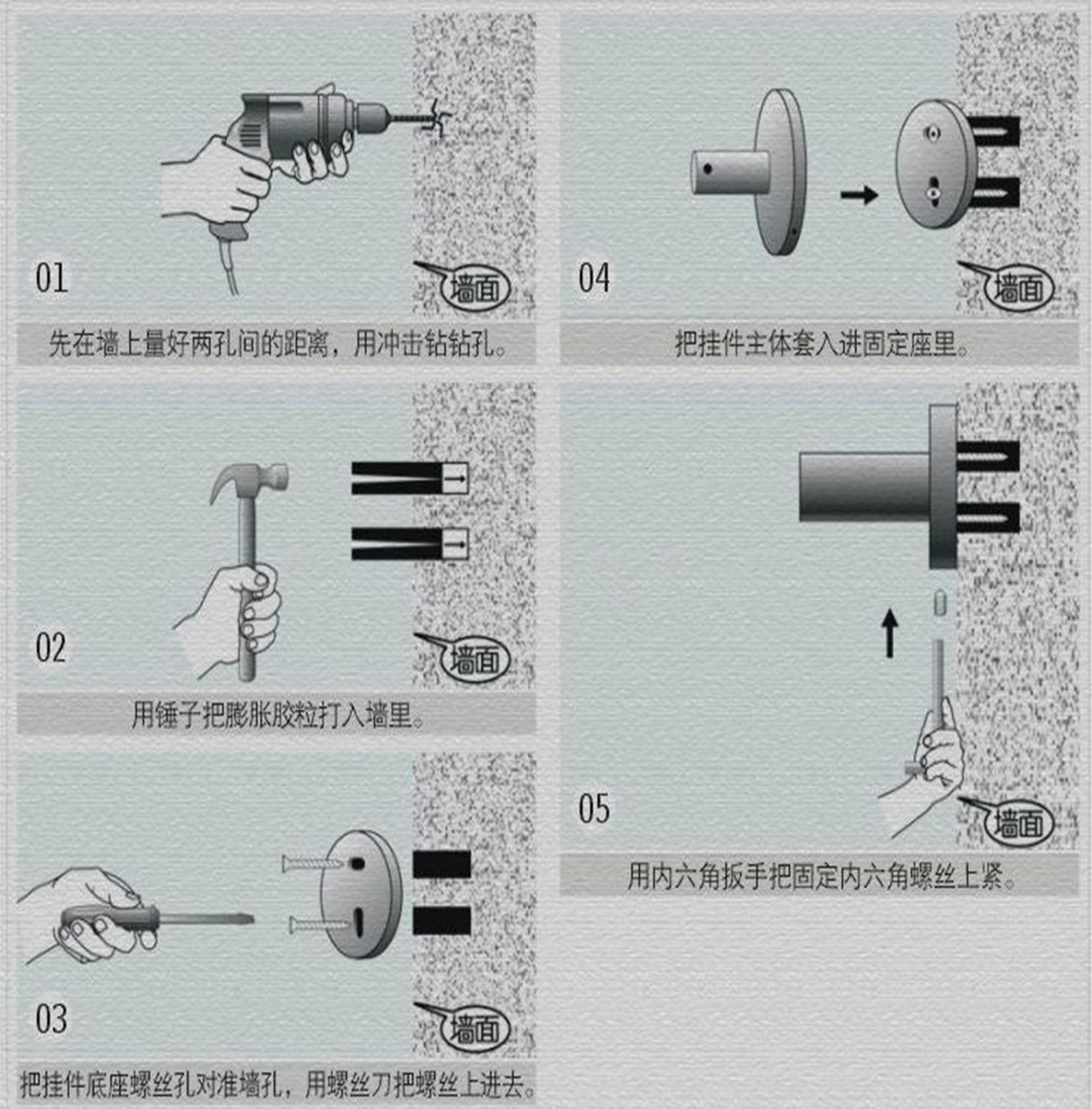 01

墙面

先在墙上量好两孔间的距离，用冲击钻钻孔。

02

墙面

用锤子把膨胀胶粒打入墙里。

03

墙面

把挂件底座螺丝孔对准墙孔，用螺丝刀把螺丝上进去。

04

墙面

把挂件主体套入进固定座里。

05

墙面

用内六角扳手把固定内六角螺丝上紧。