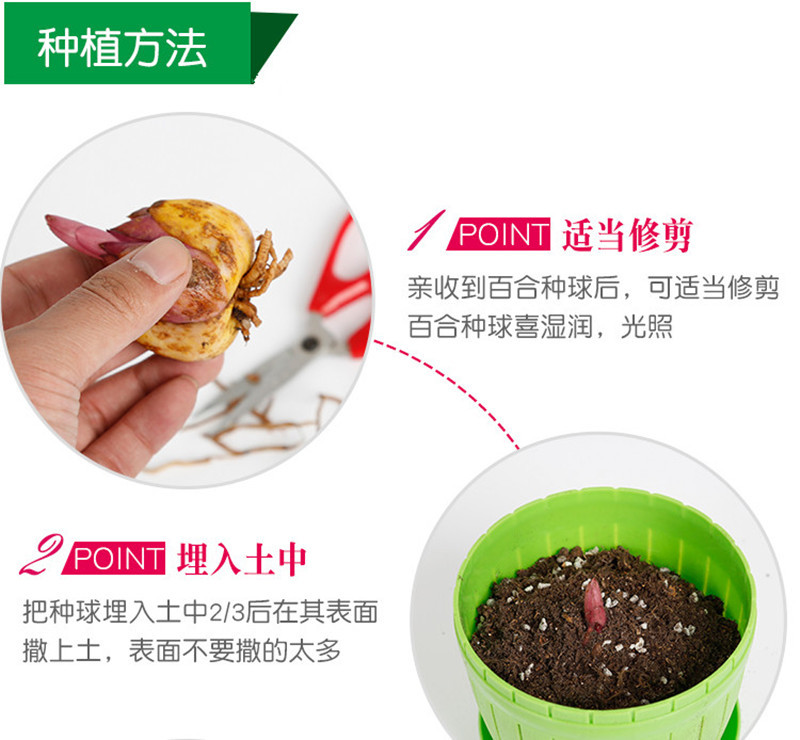 种植方法

1 POINT 适当修剪

亲收到百合种球后，可适当修剪
百合种球喜湿润，光照

2 POINT 埋入土中

把种球埋入土中2/3后在其表面
撒上土，表面不要撒的太多