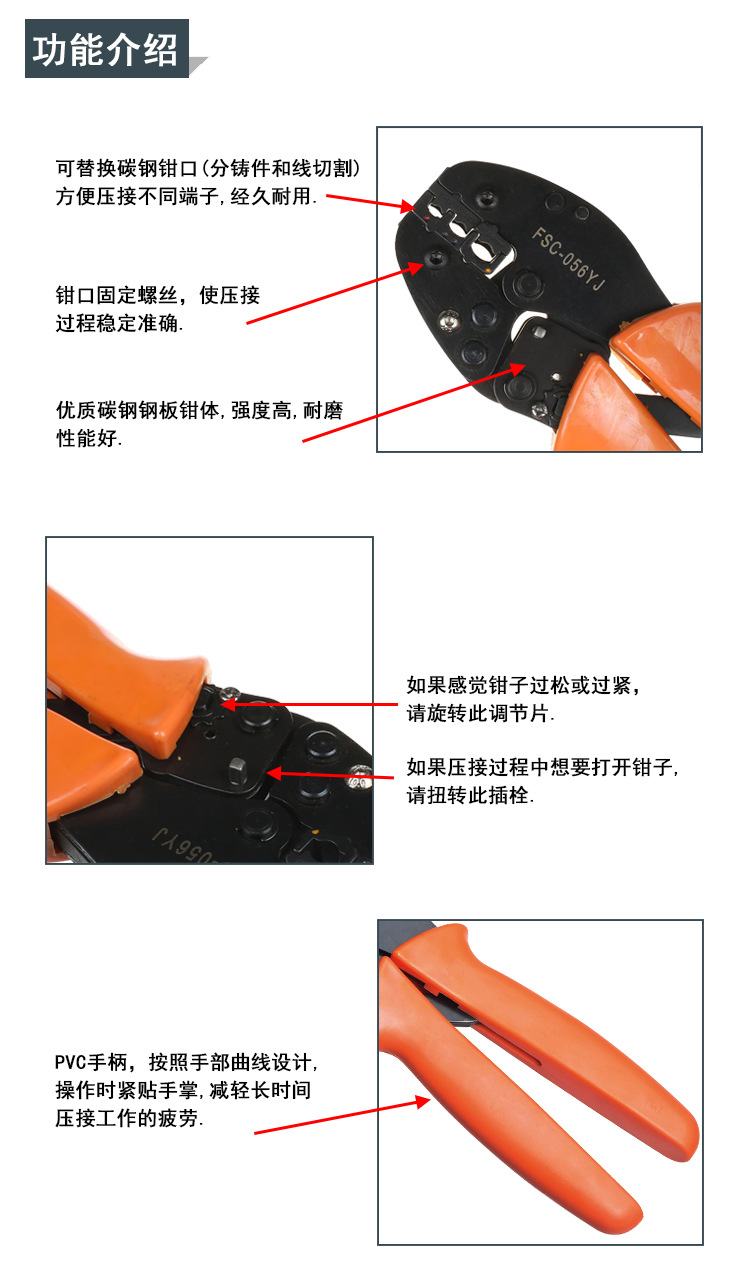 功能介绍

可替换碳钢钳口(分铸件和线切割)方便压接不同端子,经久耐用.

钳口固定螺丝，使压接过程稳定准确.

优质碳钢钢板钳体,强度高,耐磨性能好.

FSC-056YJ

如果感觉钳子过松或过紧，请旋转此调节片.

如果压接过程中想要打开钳子,请扭转此插栓.

056YJ

PVC手柄，按照手部曲线设计,操作时紧贴手掌,减轻长时间压接工作的疲劳.