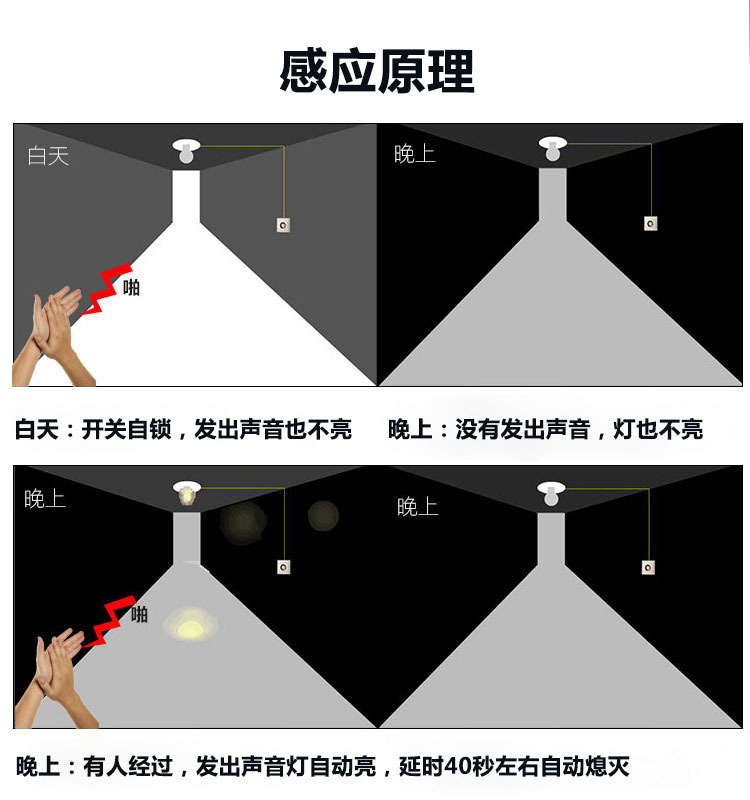 感应原理

白天

啪

晚上

白天：开关自锁，发出声音也不亮

晚上：没有发出声音，灯也不亮

晚上

啪

晚上

晚上：有人经过，发出声音灯自动亮，延时40秒左右自动熄灭