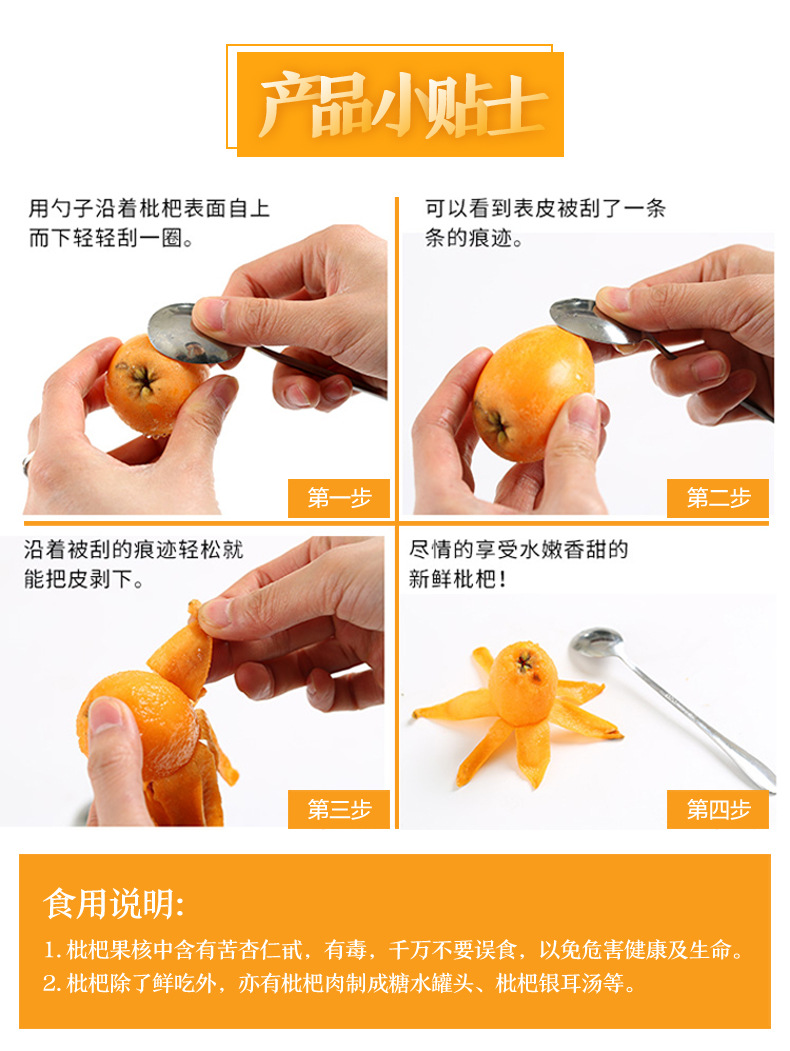 产品小贴士

用勺子沿着枇杷表面自上而下轻轻刮一圈。

第一步

可以看到表皮被刮了一条条的痕迹。

第二步

沿着被刮的痕迹轻松就能把皮剥下。

第三步

尽情的享受水嫩香甜的新鲜枇杷！

第四步

食用说明:

1. 枇杷果核中含有苦杏仁甙，有毒，千万不要误食，以免危害健康及生命。

2. 枇杷除了鲜吃外，亦有枇杷肉制成糖水罐头、枇杷银耳汤等。