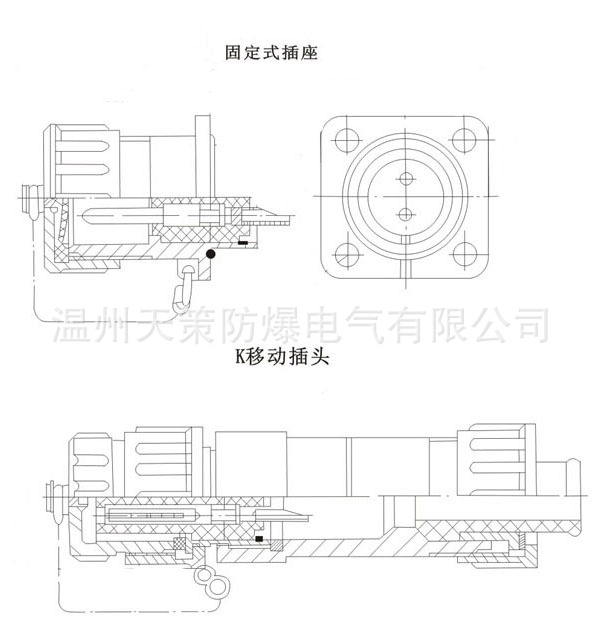 固定式插座

温州天策防爆电气有限公司

K移动插头