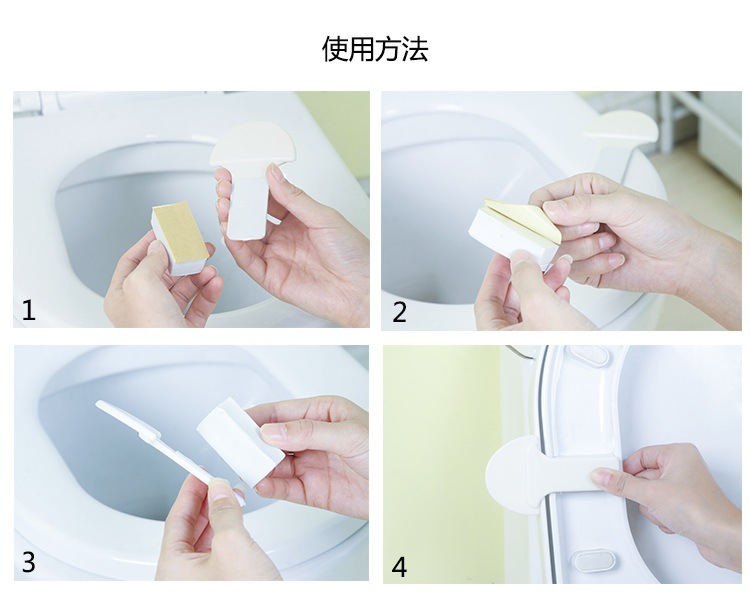 使用方法

1

2

3

4