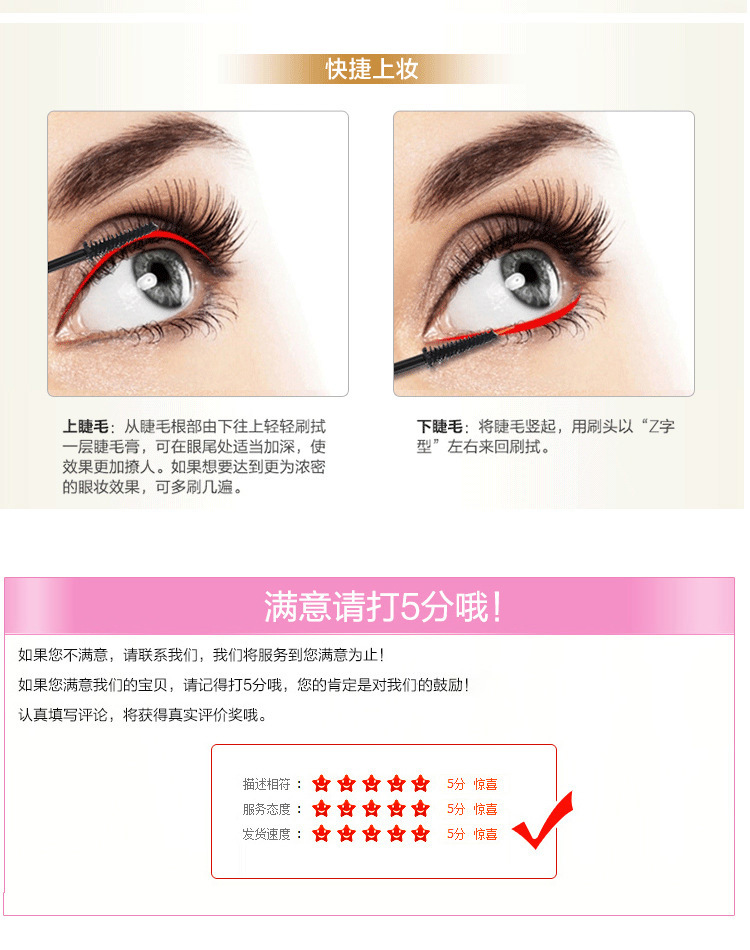 快捷上妆

上睫毛：从睫毛根部由下往上轻轻刷拭一层睫毛膏，可在眼尾处适当加深，使效果更加撩人。如果想要达到更为浓密的眼妆效果，可多刷几遍。

下睫毛：将睫毛竖起，用刷头以“Z字型”左右来回刷拭。

满意请打5分哦！

如果您不满意，请联系我们，我们将服务到您满意为止！

如果您满意我们的宝贝，请记得打5分哦，您的肯定是对我们的鼓励！

认真填写评论，将获得真实评价奖哦。

描述相符： 5分 惊喜
服务态度： 5分 惊喜
发货速度： 5分 惊喜