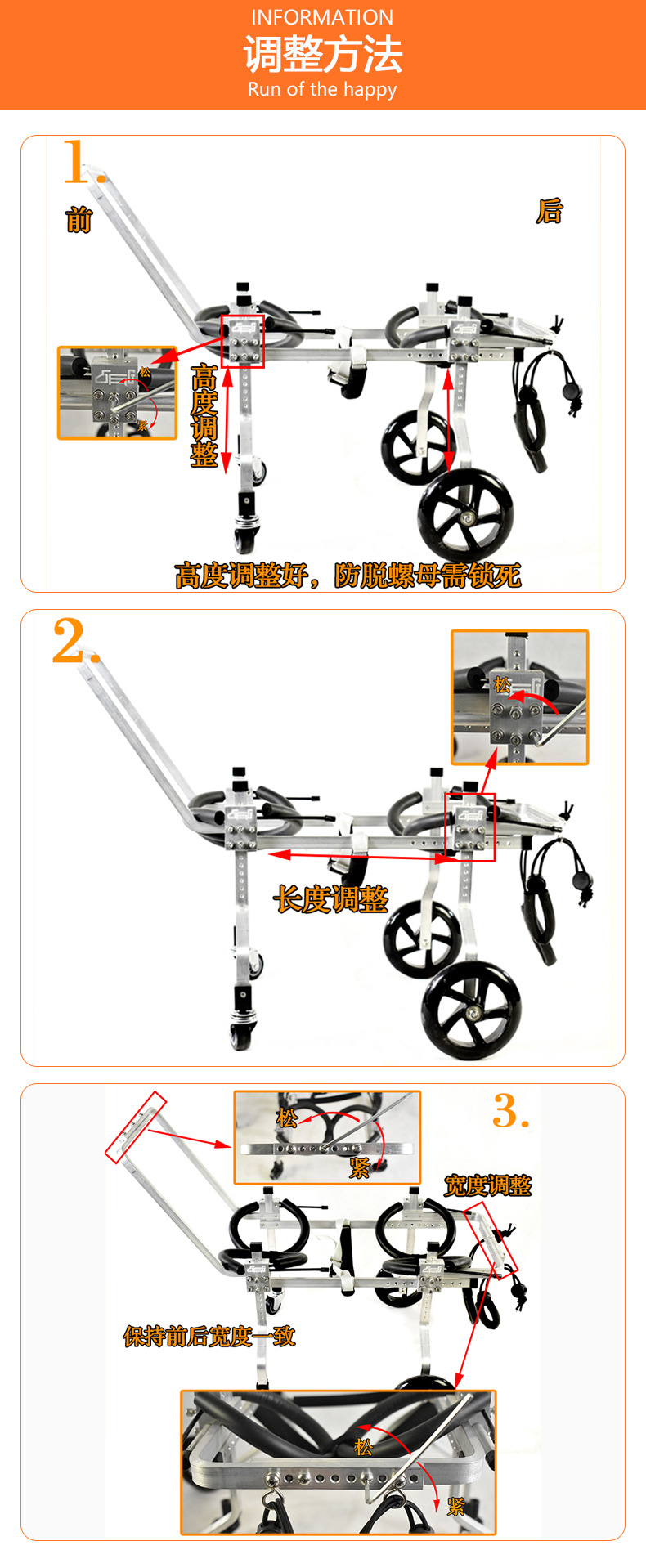 INFORMATION
调整方法
Run of the happy

1.
前
后
松
紧
高度调整
高度调整好，防脱螺母需锁死

2.
松
长度调整

3.
松
紧
宽度调整
保持前后宽度一致
松
紧