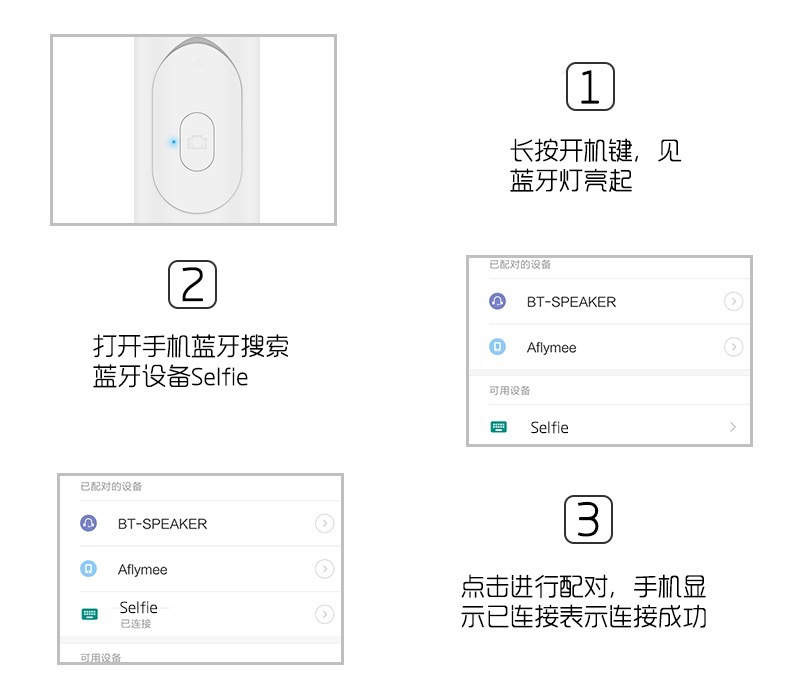 1

长按开机键，见蓝牙灯亮起

2

打开手机蓝牙搜索蓝牙设备Selfie

已配对的设备

BT-SPEAKER

Aflymee

可用设备

Selfie

已配对的设备

BT-SPEAKER

Aflymee

Selfie
已连接

可用设备

3

点击进行配对，手机显示已连接表示连接成功