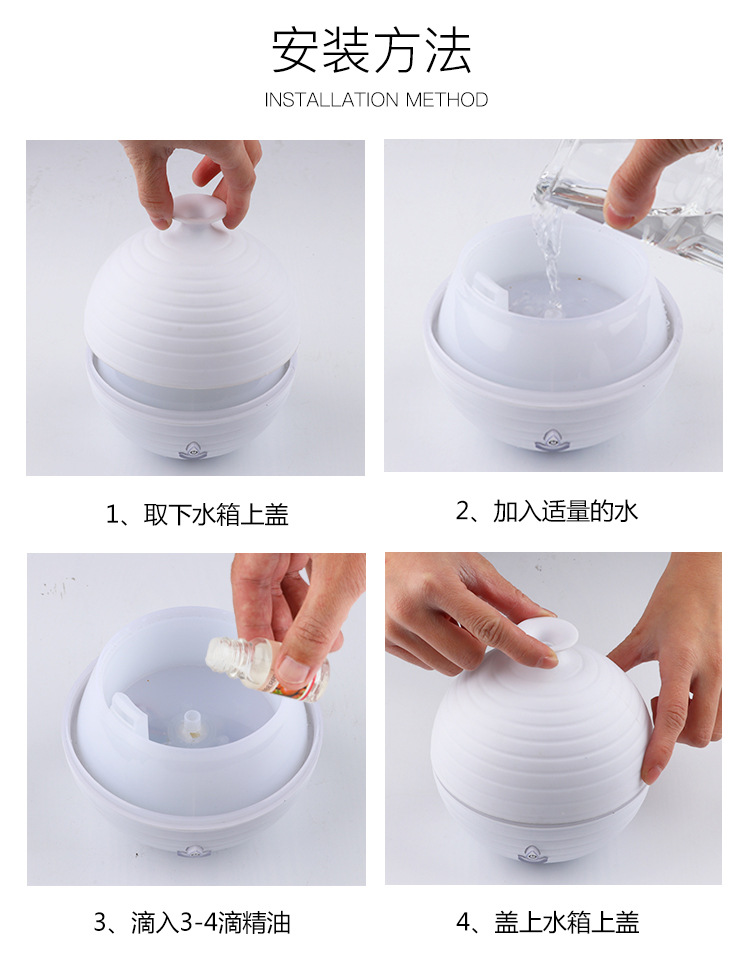 安装方法

INSTALLATION METHOD

1、取下水箱上盖

2、加入适量的水

3、滴入3-4滴精油

4、盖上水箱上盖