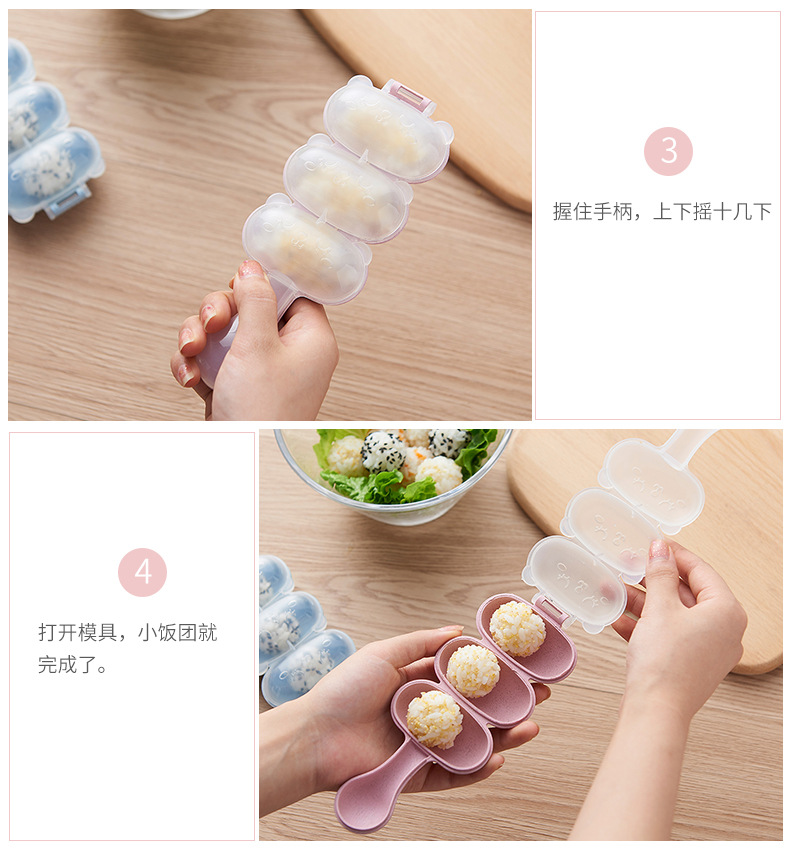 3

握住手柄，上下摇十几下

4

打开模具，小饭团就完成了。