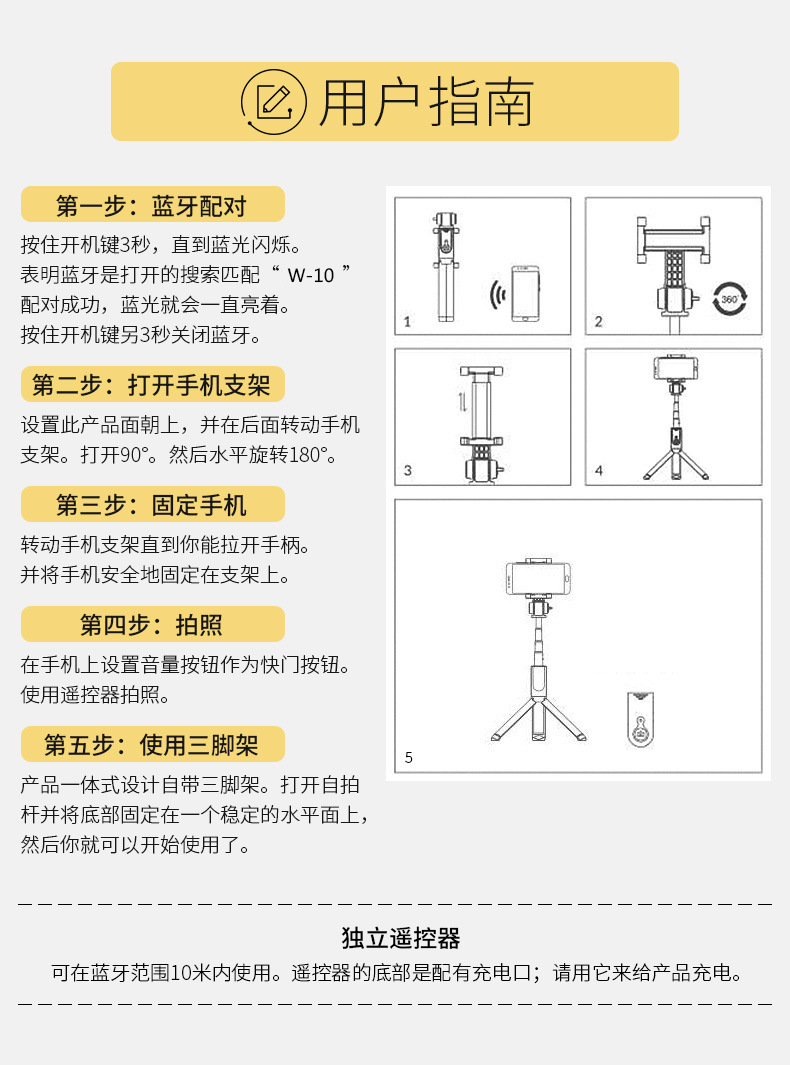 用户指南

第一步：蓝牙配对

按住开机键3秒，直到蓝光闪烁。
表明蓝牙是打开的搜索匹配“ W-10 ”
配对成功，蓝光就会一直亮着。
按住开机键另3秒关闭蓝牙。

第二步：打开手机支架

设置此产品面朝上，并在后面转动手机支架。打开90°。然后水平旋转180°。

第三步：固定手机

转动手机支架直到你能拉开手柄。
并将手机安全地固定在支架上。

第四步：拍照

在手机上设置音量按钮作为快门按钮。
使用遥控器拍照。

第五步：使用三脚架

产品一体式设计自带三脚架。打开自拍杆并将底部固定在一个稳定的水平面上，然后你就可以开始使用了。

1

2

360°

3

4

5

独立遥控器

可在蓝牙范围10米内使用。遥控器的底部是配有充电口；请用它来给产品充电。