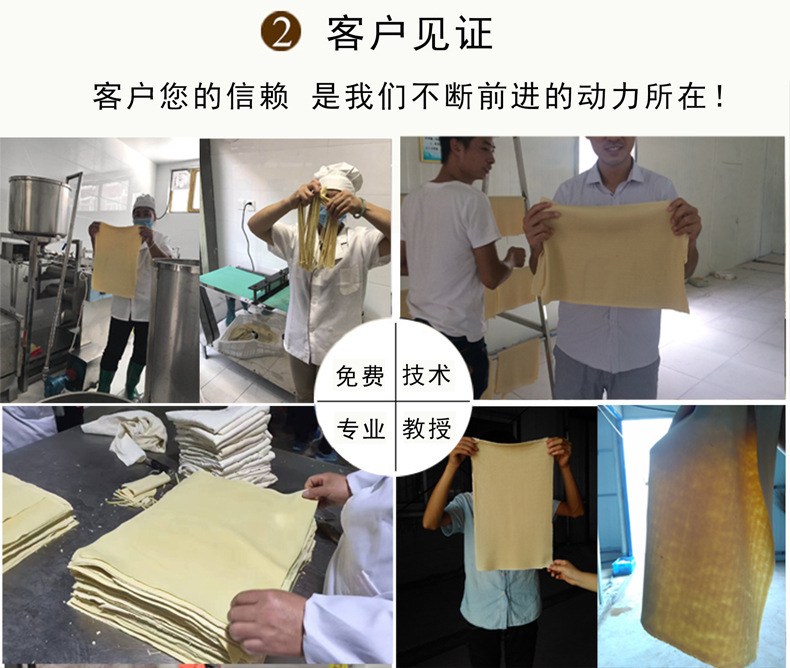 2 客户见证

客户您的信赖 是我们不断前进的动力所在！

免费 技术
专业 教授