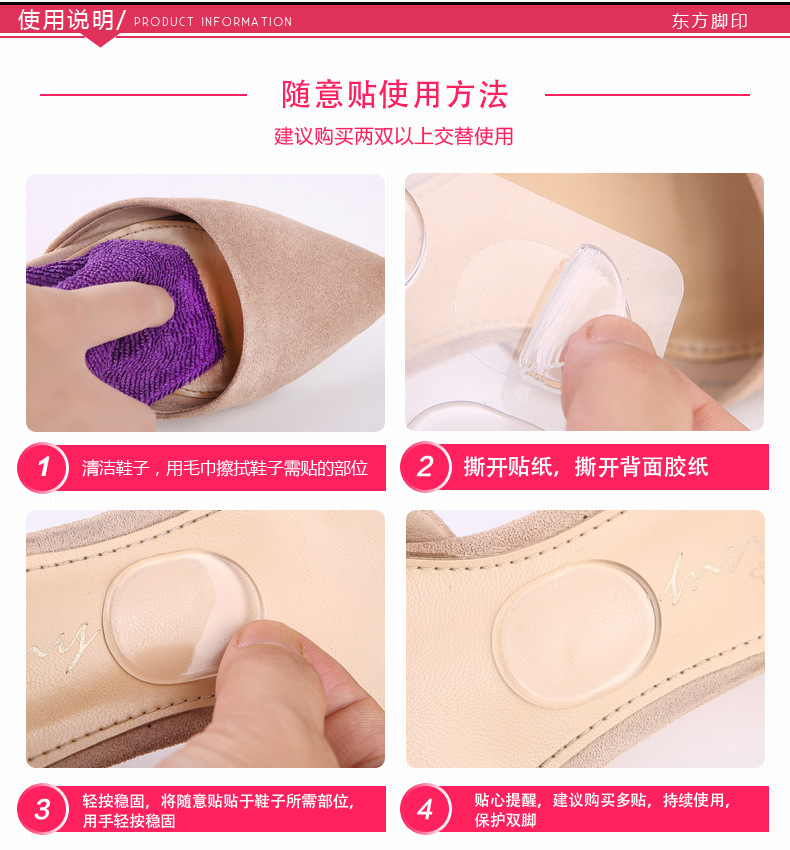 使用说明/ PRODUCT INFORMATION

东方脚印

随意贴使用方法

建议购买两双以上交替使用

1 清洁鞋子，用毛巾擦拭鞋子需贴的部位

2 撕开贴纸，撕开背面胶纸

3 轻按稳固，将随意贴贴于鞋子所需部位，用手轻按稳固

4 贴心提醒，建议购买多贴，持续使用，保护双脚