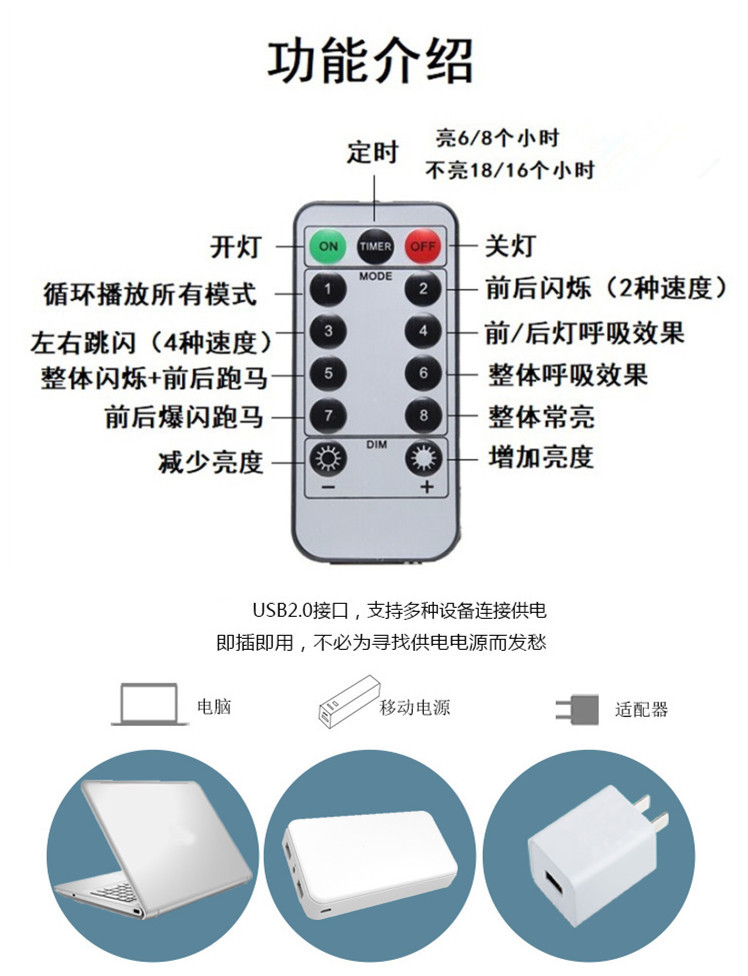 功能介绍

定时

亮6/8个小时
不亮18/16个小时

开灯

ON

TIMER

OFF

关灯

MODE

循环播放所有模式

1

2

前后闪烁（2种速度）

左右跳闪（4种速度）

3

4

前/后灯呼吸效果

整体闪烁+前后跑马

5

6

整体呼吸效果

前后爆闪跑马

7

8

整体常亮

DIM

减少亮度

−

+

增加亮度

USB2.0接口，支持多种设备连接供电
即插即用，不必为寻找供电电源而发愁

电脑

移动电源

适配器