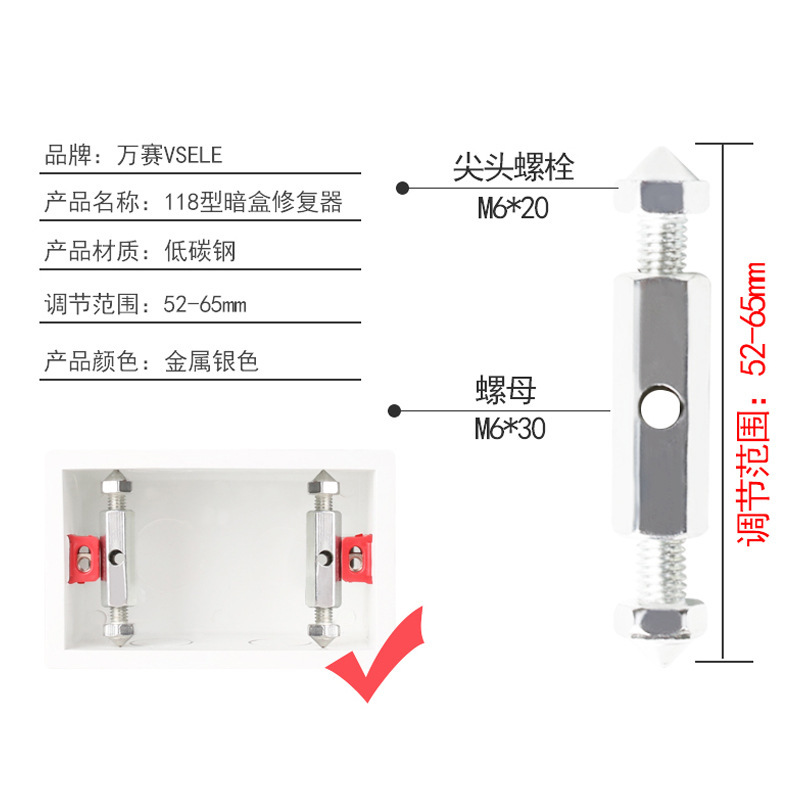 品牌：万赛VSELE

产品名称：118型暗盒修复器

产品材质：低碳钢

调节范围：52-65mm

产品颜色：金属银色

尖头螺栓
M6*20

螺母
M6*30

调节范围：52-65mm