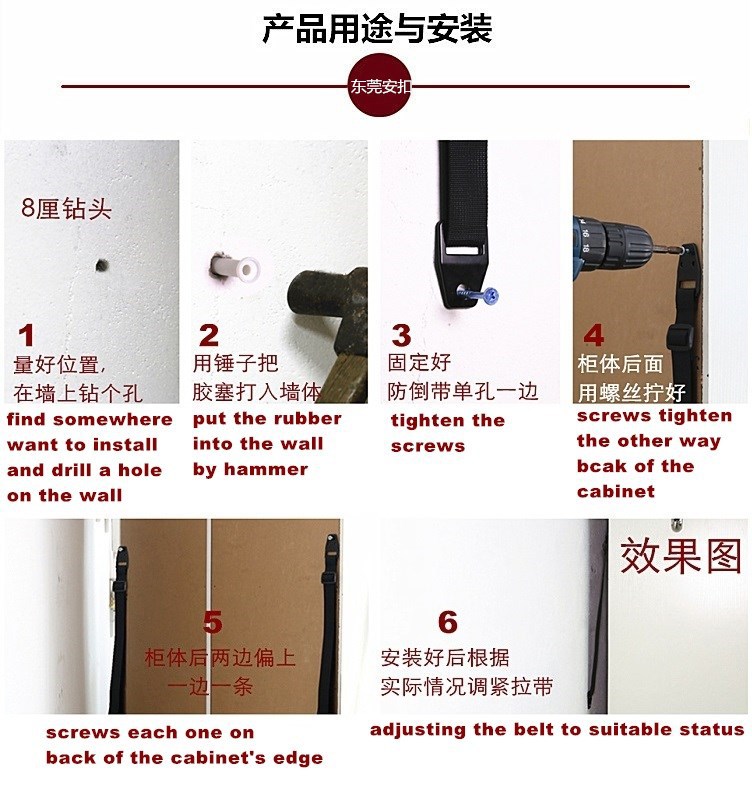 产品用途与安装

东莞安扣

8厘钻头

1
量好位置,
在墙上钻个孔
find somewhere want to install and drill a hole on the wall

2
用锤子把
胶塞打入墙体
put the rubber into the wall by hammer

3
固定好
防倒带单孔一边
tighten the screws

16 18

4
柜体后面
用螺丝拧好
screws tighten the other way bcak of the cabinet

5
柜体后两边偏上
一边一条
screws each one on back of the cabinet's edge

效果图

6
安装好后根据
实际情况调紧拉带
adjusting the belt to suitable status