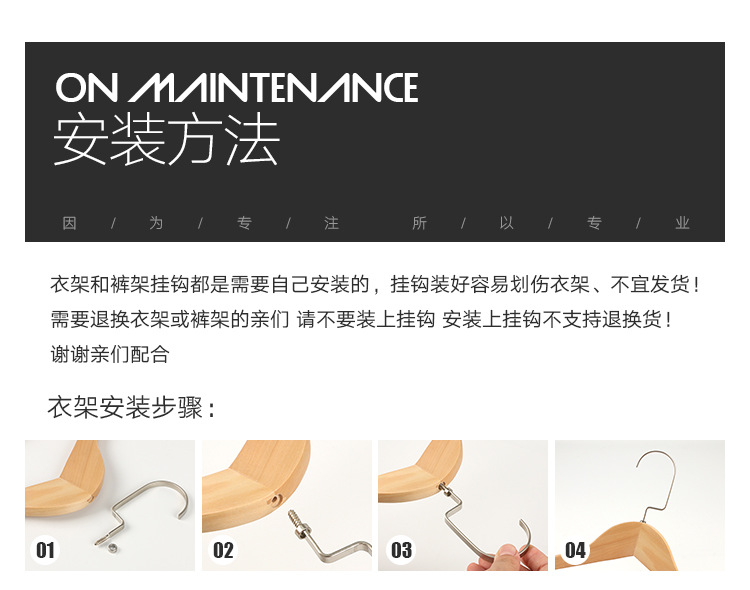 ON MAINTENANCE
安装方法

因 / 为 / 专 / 注 所 / 以 / 专 / 业

衣架和裤架挂钩都是需要自己安装的，挂钩装好容易划伤衣架、不宜发货！
需要退换衣架或裤架的亲们 请不要装上挂钩 安装上挂钩不支持退换货！
谢谢亲们配合

衣架安装步骤：

01

02

03

04