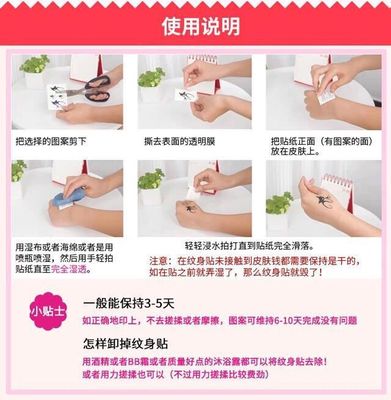 使用说明

把选择的图案剪下

撕去表面的透明膜

把贴纸正面（有图案的面）放在皮肤上。

用湿布或者海绵或者是用喷瓶喷湿，然后用手轻拍贴纸直至完全湿透。

轻轻浸水拍打直到贴纸完全滑落。

注意：在纹身贴未接触到皮肤钱都需要保持是干的，如在贴之前就弄湿了，那么纹身贴就毁了！

小贴士

一般能保持3-5天

如正确地印上，不去搓揉或者摩擦，图案可维持6-10天完成没有问题

怎样卸掉纹身贴

用酒精或者BB霜或者质量好点的沐浴露都可以将纹身贴去除！
或者用力搓揉也可以（不过用力搓揉比较费劲）