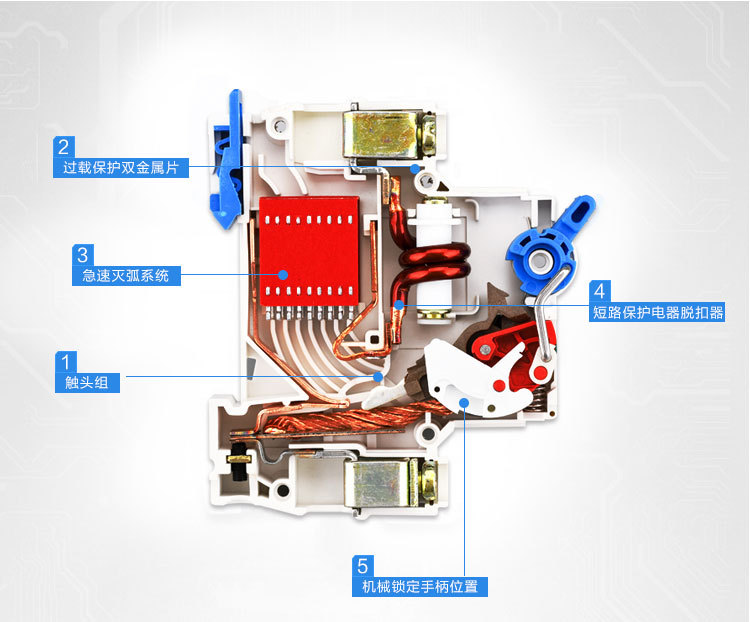 2
过载保护双金属片

3
急速灭弧系统

4
短路保护电器脱扣器

1
触头组

5
机械锁定手柄位置