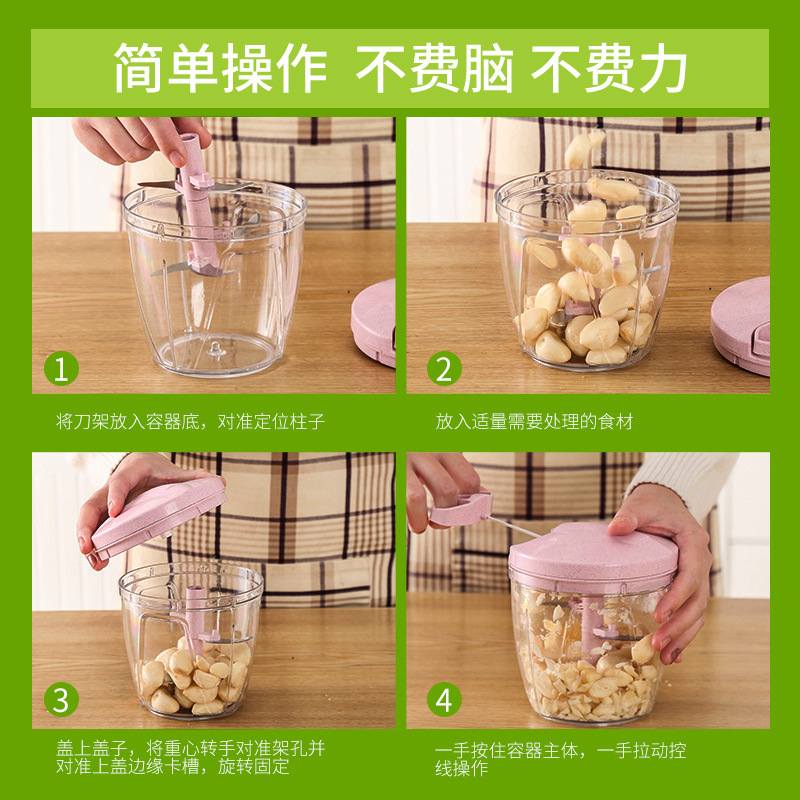 简单操作 不费脑 不费力

1

将刀架放入容器底，对准定位柱子

2

放入适量需要处理的食材

3

盖上盖子，将重心转手对准架孔并对准上盖边缘卡槽，旋转固定

4

一手按住容器主体，一手拉动控线操作