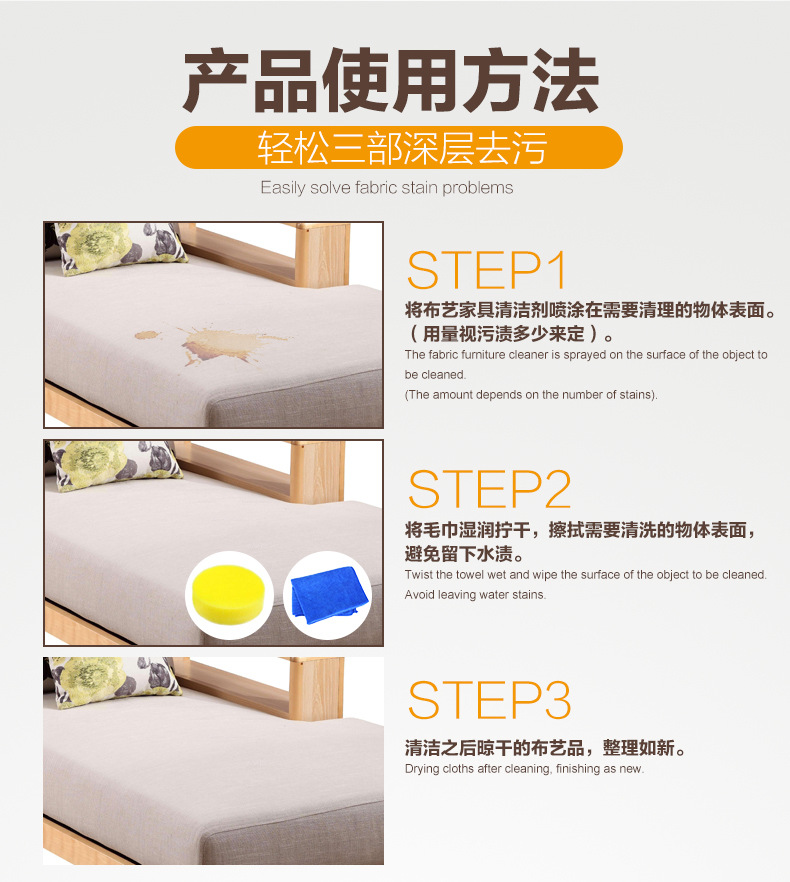 产品使用方法

轻松三部深层去污

Easily solve fabric stain problems

STEP1

将布艺家具清洁剂喷涂在需要清理的物体表面。（用量视污渍多少来定）。

The fabric furniture cleaner is sprayed on the surface of the object to be cleaned.
(The amount depends on the number of stains).

STEP2

将毛巾湿润拧干，擦拭需要清洗的物体表面，避免留下水渍。

Twist the towel wet and wipe the surface of the object to be cleaned. Avoid leaving water stains.

STEP3

清洁之后晾干的布艺品，整理如新。

Drying cloths after cleaning, finishing as new.