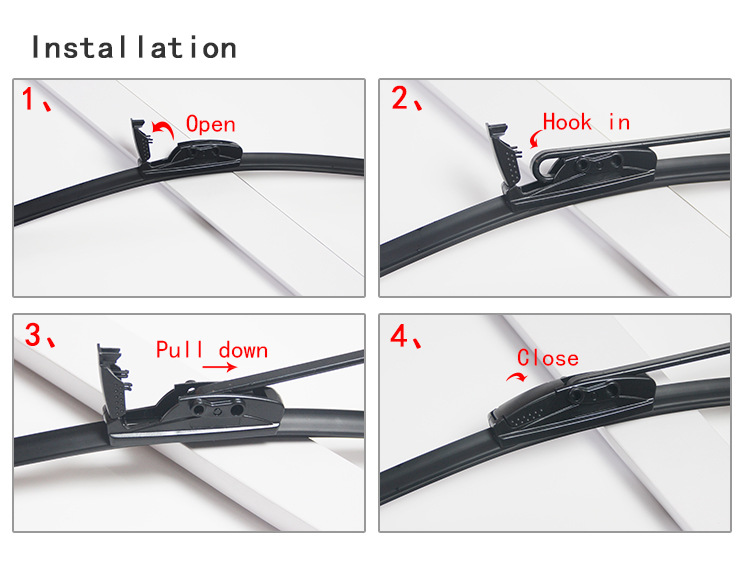 Installation

1、 Open

2、 Hook in

3、 Pull down

4、 Close