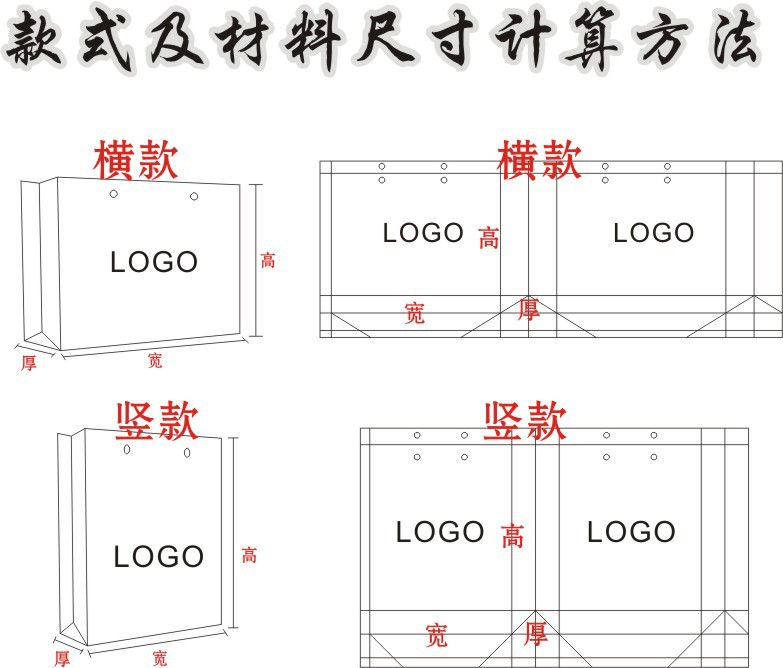 款式及材料尺寸计算方法

横款

LOGO

高

厚

宽

横款

LOGO

高

LOGO

宽

厚

竖款

LOGO

高

厚

宽

竖款

LOGO

高

LOGO

宽

厚