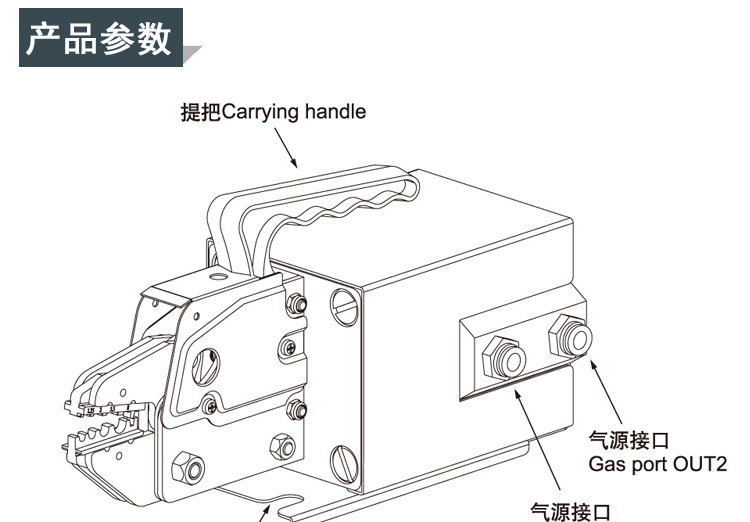 产品参数

提把Carrying handle

气源接口
Gas port OUT2

气源接口