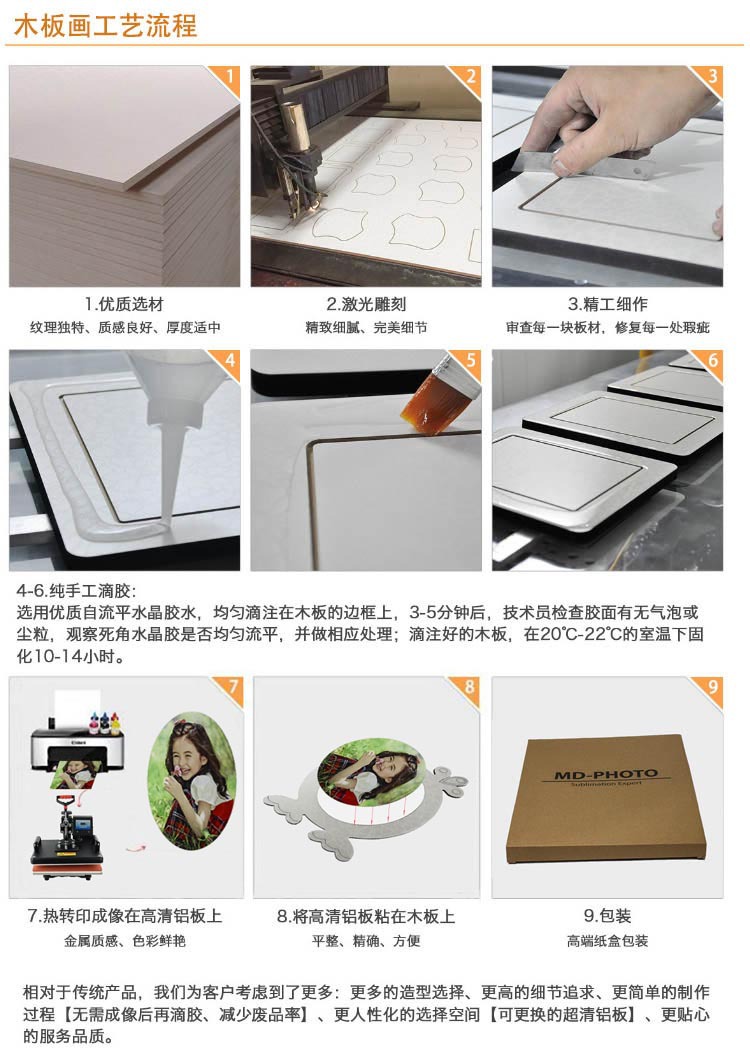 木板画工艺流程

1

2

3

1.优质选材
纹理独特、质感良好、厚度适中

2.激光雕刻
精致细腻、完美细节

3.精工细作
审查每一块板材，修复每一处瑕疵

4

5

6

4-6.纯手工滴胶：
选用优质自流平水晶胶水，均匀滴注在木板的边框上，3-5分钟后，技术员检查胶面有无气泡或尘粒，观察死角水晶胶是否均匀流平，并做相应处理；滴注好的木板，在20℃-22℃的室温下固化10-14小时。

7

8

9

MD-PHOTO
Sublimation Expert

7.热转印成像在高清铝板上
金属质感、色彩鲜艳

8.将高清铝板粘在木板上
平整、精确、方便

9.包装
高端纸盒包装

相对于传统产品，我们为客户考虑到了更多：更多的造型选择、更高的细节追求、更简单的制作过程【无需成像后再滴胶、减少废品率】、更人性化的选择空间【可更换的超清铝板】、更贴心的服务品质。