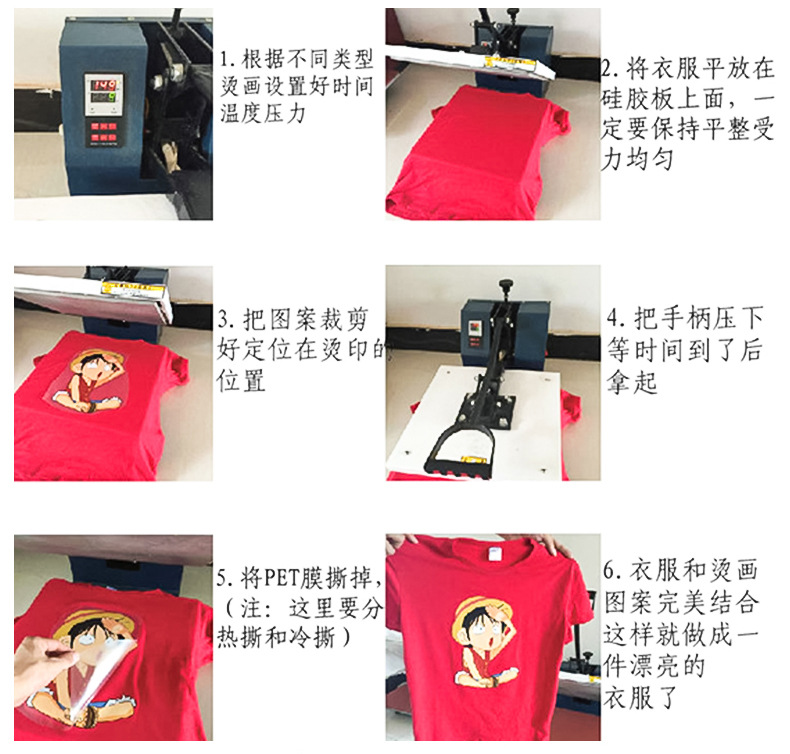 149

1. 根据不同类型烫画设置好时间温度压力

2. 将衣服平放在硅胶板上面，一定要保持平整受力均匀

3. 把图案裁剪好定位在烫印的位置

4. 把手柄压下等时间到了后拿起

5. 将PET膜撕掉，（注：这里要分热撕和冷撕）

6. 衣服和烫画图案完美结合这样就做成一件漂亮的衣服了