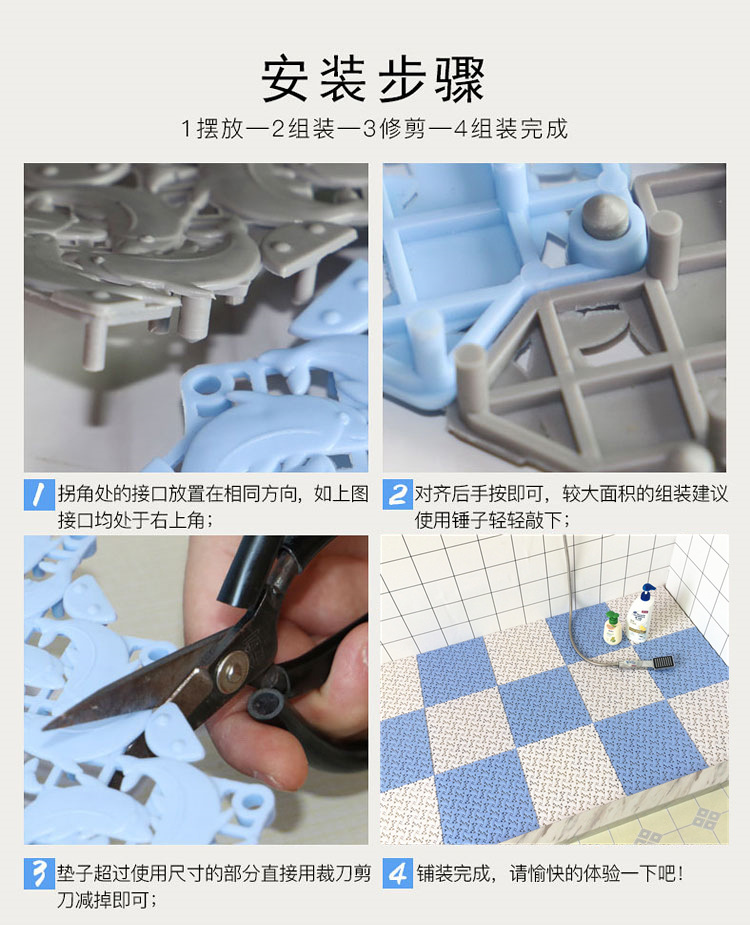 安装步骤

1摆放—2组装—3修剪—4组装完成

1 拐角处的接口放置在相同方向，如上图接口均处于右上角；

2 对齐后手按即可，较大面积的组装建议使用锤子轻轻敲下；

3 垫子超过使用尺寸的部分直接用裁刀剪刀减掉即可；

4 铺装完成，请愉快的体验一下吧！