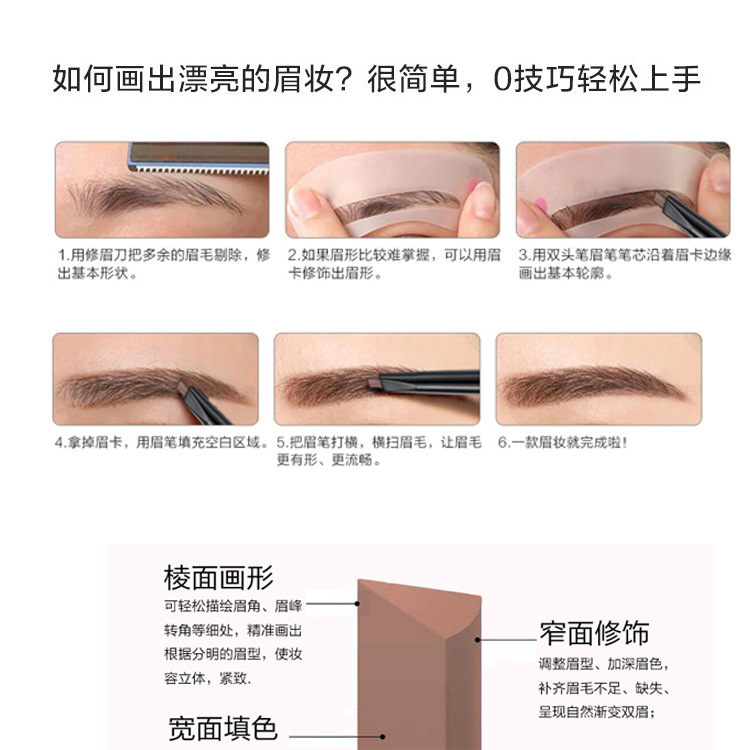 如何画出漂亮的眉妆？很简单，0技巧轻松上手

1.用修眉刀把多余的眉毛剔除，修出基本形状。

2.如果眉形比较难掌握，可以用眉卡修饰出眉形。

3.用双头笔眉笔笔芯沿着眉卡边缘画出基本轮廓。

4.拿掉眉卡，用眉笔填充空白区域。

5.把眉笔打横，横扫眉毛，让眉毛更有形、更流畅。

6.一款眉妆就完成啦！

棱面画形
可轻松描绘眉角、眉峰转角等细处，精准画出根据分明的眉型，使妆容立体，紧致.

窄面修饰
调整眉型、加深眉色，补齐眉毛不足、缺失、呈现自然渐变双眉；

宽面填色