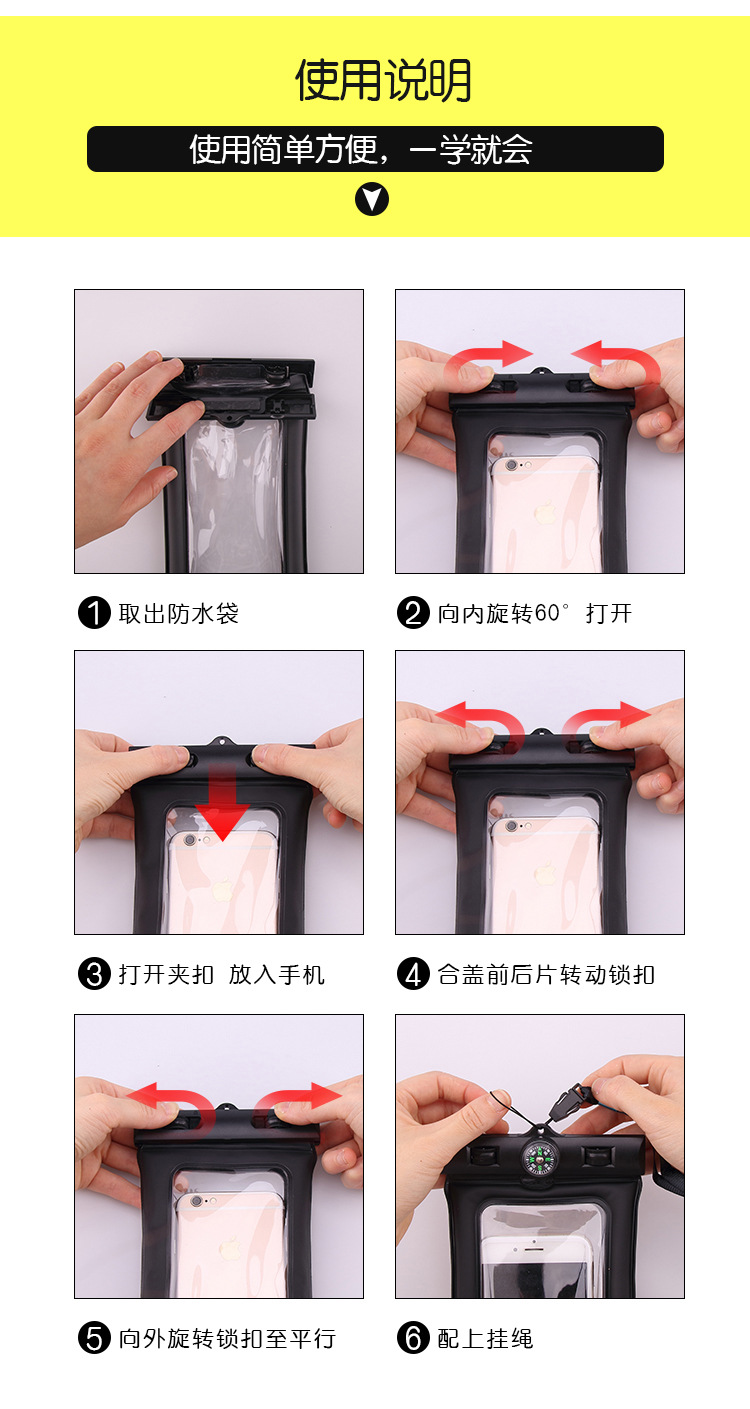 使用说明

使用简单方便，一学就会

1 取出防水袋

2 向内旋转60° 打开

3 打开夹扣 放入手机

4 合盖前后片转动锁扣

5 向外旋转锁扣至平行

6 配上挂绳