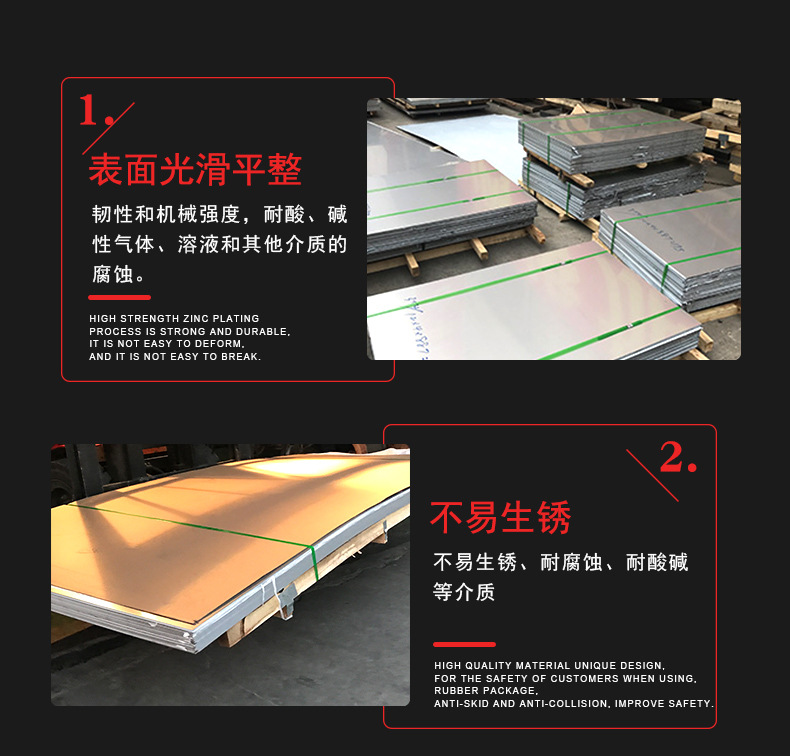 1.

表面光滑平整

韧性和机械强度，耐酸、碱性气体、溶液和其他介质的腐蚀。

HIGH STRENGTH ZINC PLATING PROCESS IS STRONG AND DURABLE, IT IS NOT EASY TO DEFORM, AND IT IS NOT EASY TO BREAK.

2.

不易生锈

不易生锈、耐腐蚀、耐酸碱等介质

HIGH QUALITY MATERIAL UNIQUE DESIGN, FOR THE SAFETY OF CUSTOMERS WHEN USING, RUBBER PACKAGE, ANTI-SKID AND ANTI-COLLISION, IMPROVE SAFETY.