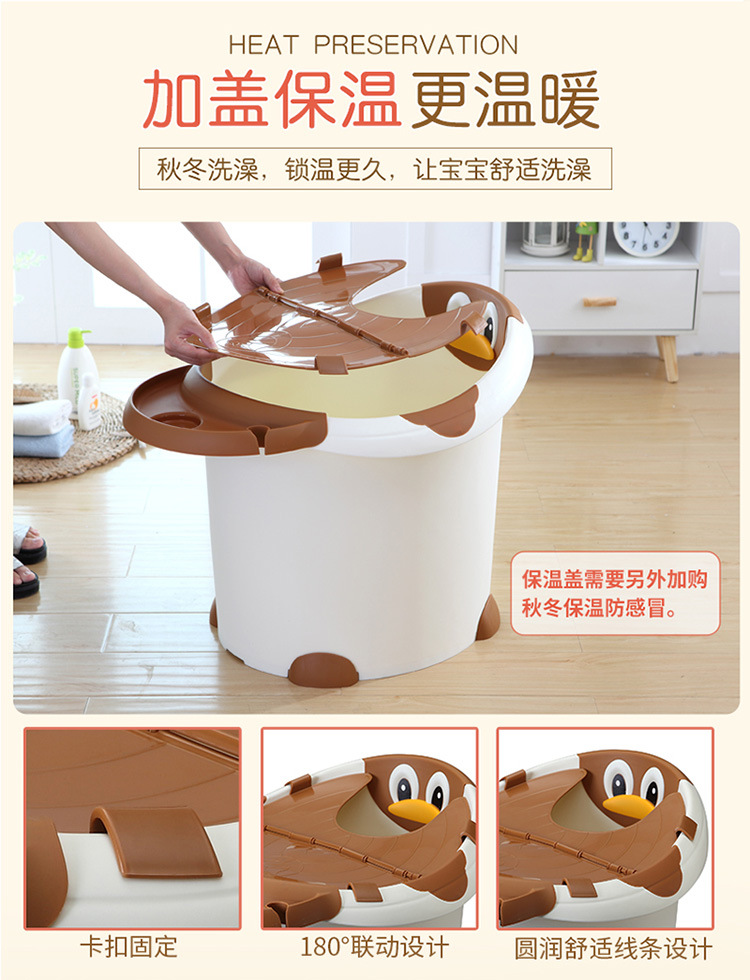 HEAT PRESERVATION

加盖保温 更温暖

秋冬洗澡，锁温更久，让宝宝舒适洗澡

保温盖需要另外加购
秋冬保温防感冒。

卡扣固定

180°联动设计

圆润舒适线条设计