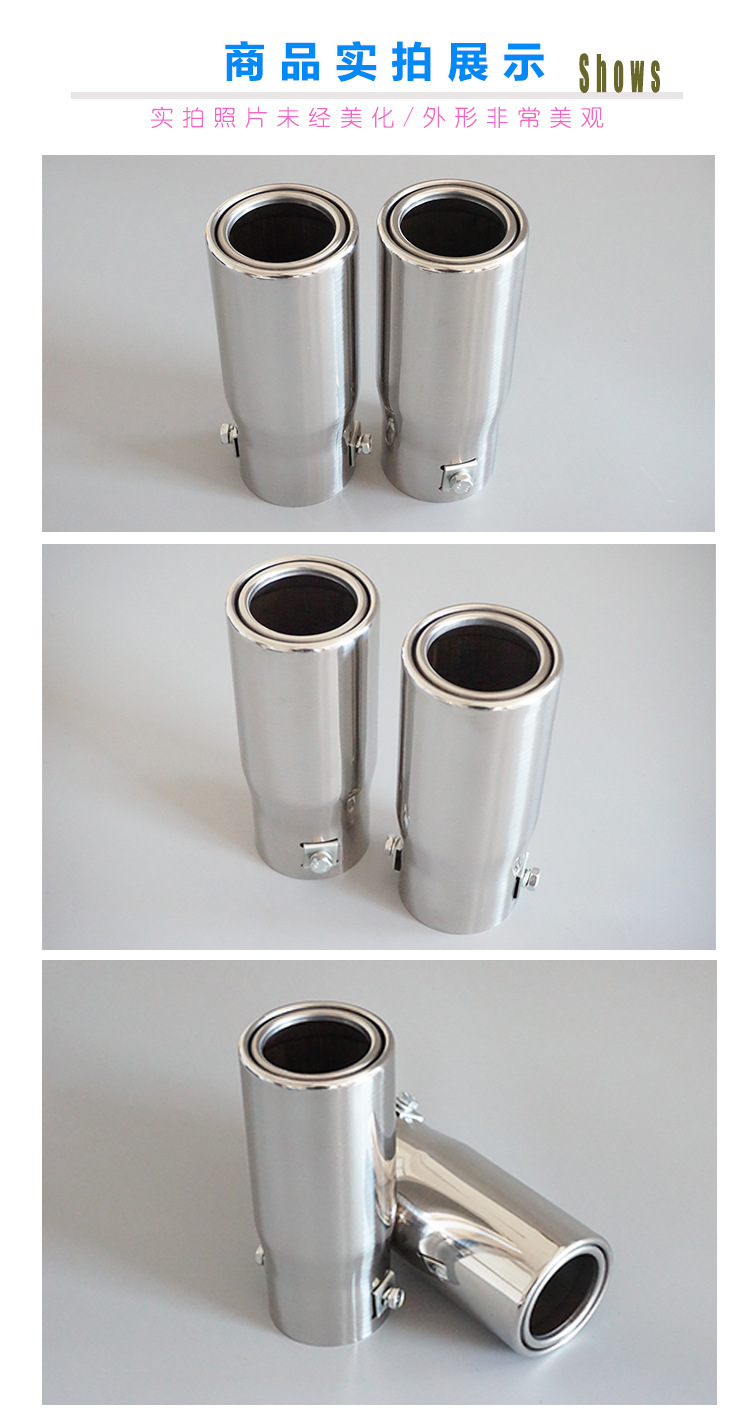 商品实拍展示 Shows

实拍照片未经美化/外形非常美观