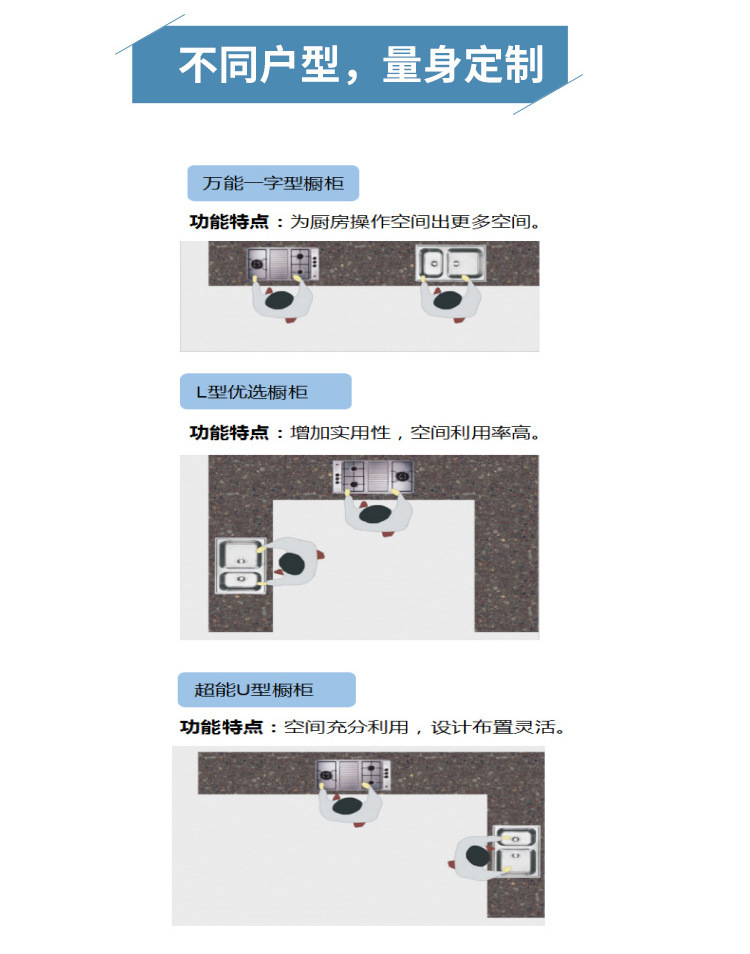 不同户型，量身定制

万能一字型橱柜

功能特点：为厨房操作空间出更多空间。

L型优选橱柜

功能特点：增加实用性，空间利用率高。

超能U型橱柜

功能特点：空间充分利用，设计布置灵活。