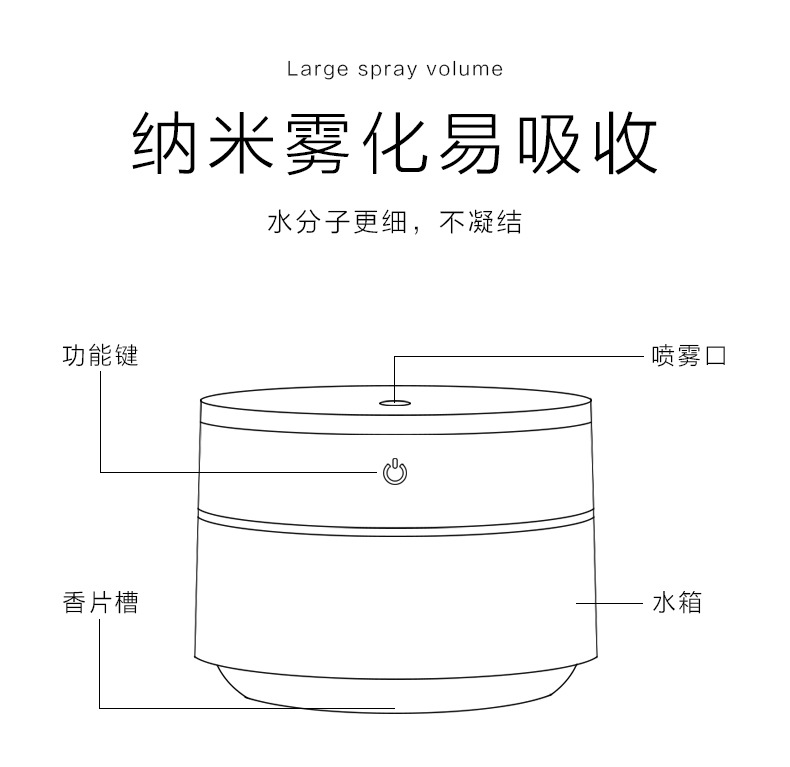 Large spray volume

纳米雾化易吸收

水分子更细，不凝结

功能键

喷雾口

香片槽

水箱