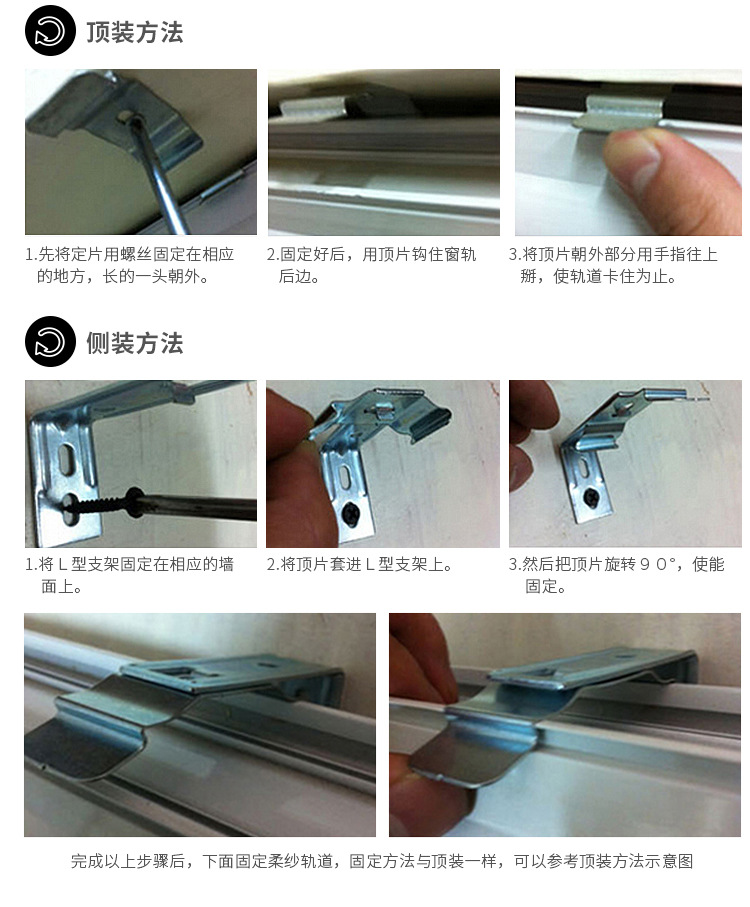 顶装方法

1.先将定片用螺丝固定在相应的地方，长的一头朝外。

2.固定好后，用顶片钩住窗轨后边。

3.将顶片朝外部分用手指往上掰，使轨道卡住为止。

侧装方法

1.将Ｌ型支架固定在相应的墙面上。

2.将顶片套进Ｌ型支架上。

3.然后把顶片旋转９０°，使能固定。

完成以上步骤后，下面固定柔纱轨道，固定方法与顶装一样，可以参考顶装方法示意图