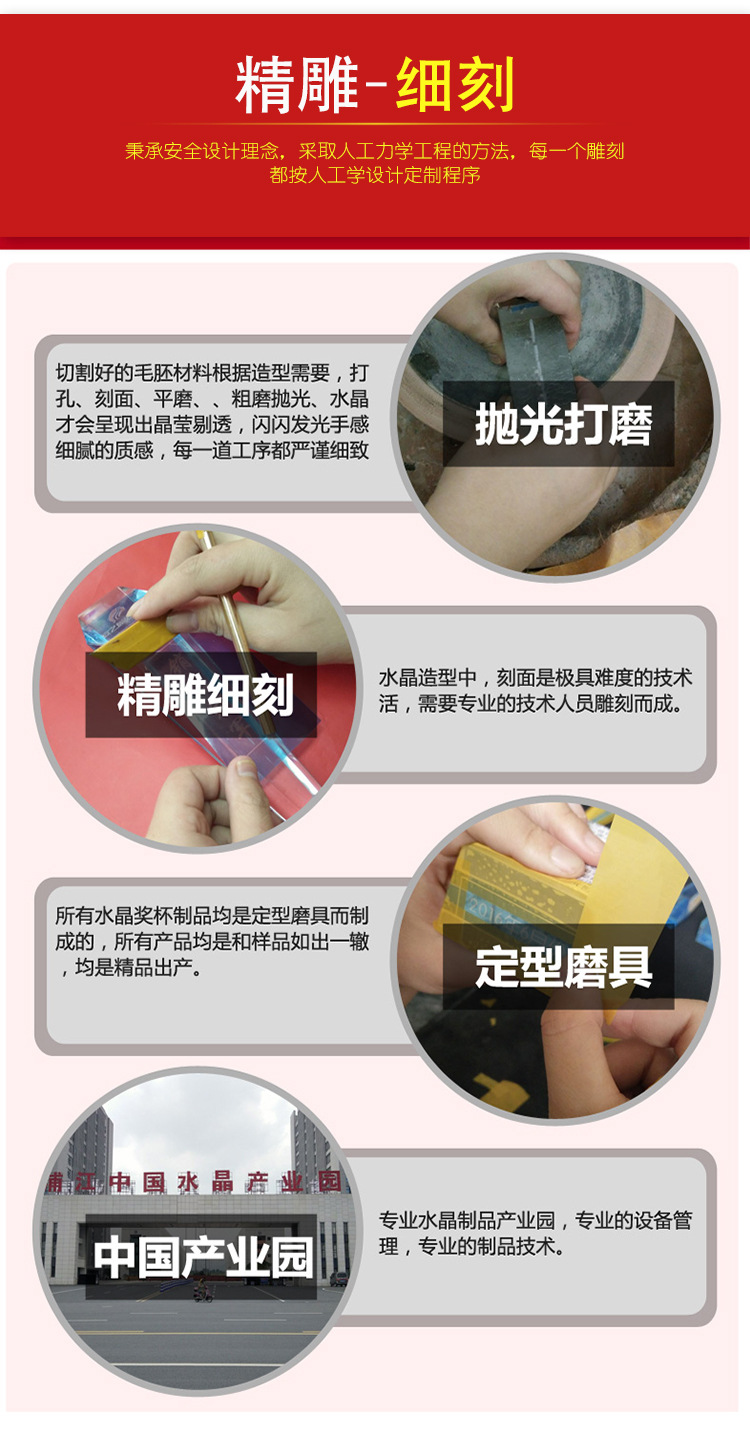 精雕-细刻

秉承安全设计理念，采取人工力学工程的方法，每一个雕刻都按人工学设计定制程序

切割好的毛胚材料根据造型需要，打孔、刻面、平磨、、粗磨抛光、水晶才会呈现出晶莹剔透，闪闪发光手感细腻的质感，每一道工序都严谨细致

抛光打磨

精雕细刻

水晶造型中，刻面是极具难度的技术活，需要专业的技术人员雕刻而成。

所有水晶奖杯制品均是定型磨具而制成的，所有产品均是和样品如出一辙，均是精品出产。

定型磨具

浦江中国水晶产业园

中国产业园

专业水晶制品产业园，专业的设备管理，专业的制品技术。