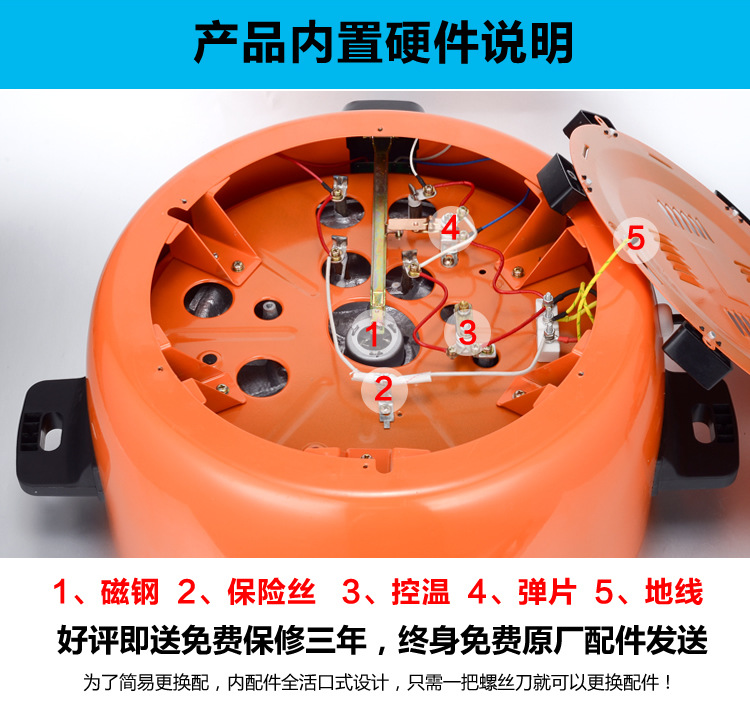 产品内置硬件说明

4
5
1
3
2

1、磁钢 2、保险丝 3、控温 4、弹片 5、地线

好评即送免费保修三年，终身免费原厂配件发送

为了简易更换配，内配件全活口式设计，只需一把螺丝刀就可以更换配件！