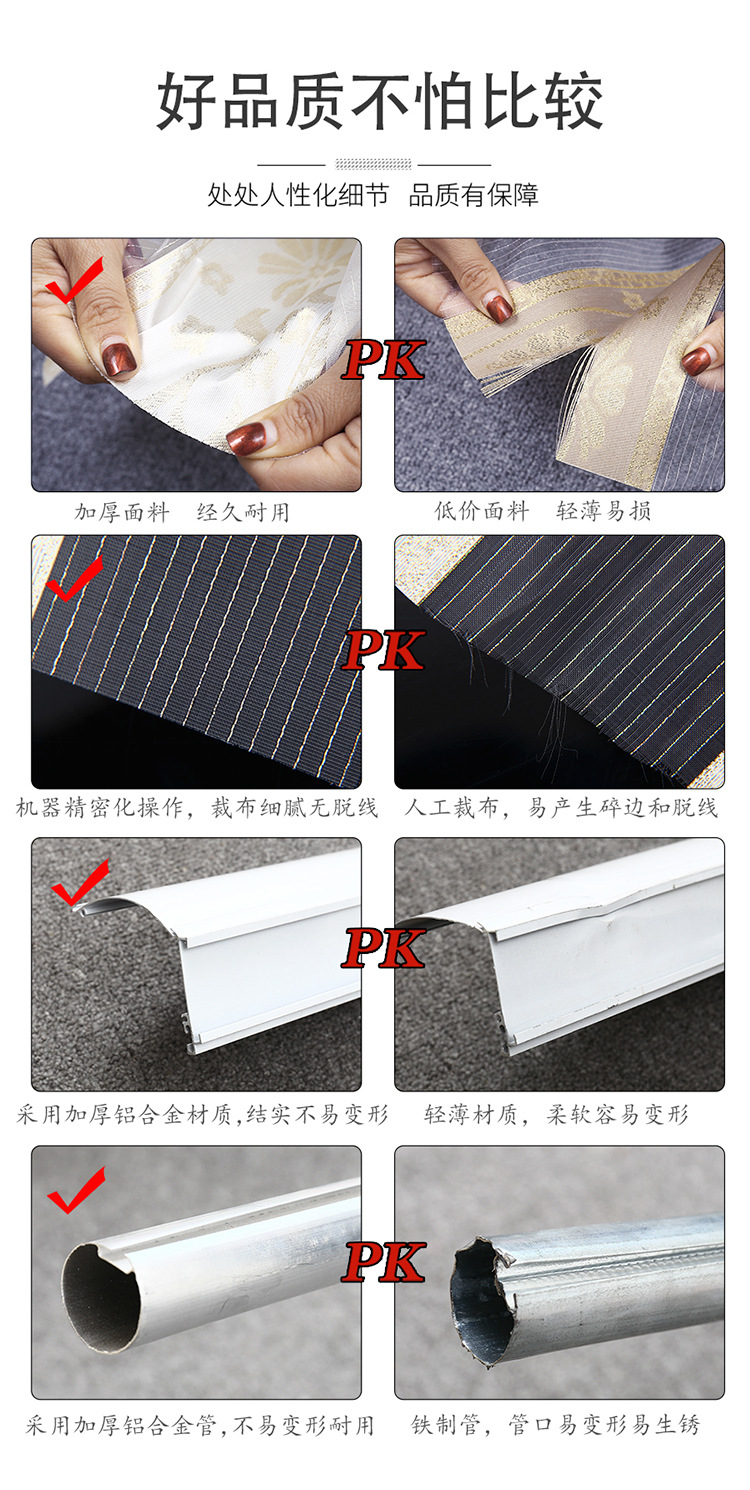 好品质不怕比较

处处人性化细节 品质有保障

PK

加厚面料 经久耐用

低价面料 轻薄易损

PK

机器精密化操作，裁布细腻无脱线

人工裁布，易产生碎边和脱线

PK

采用加厚铝合金材质，结实不易变形

轻薄材质，柔软容易变形

PK

采用加厚铝合金管，不易变形耐用

铁制管，管口易变形易生锈