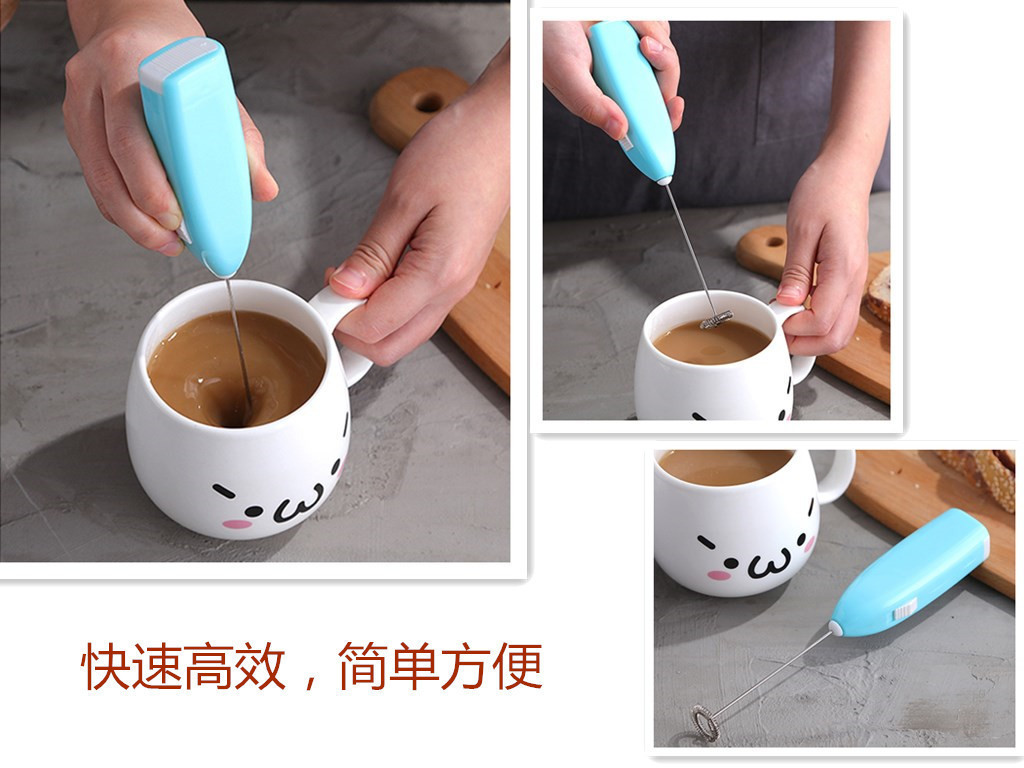 快速高效，简单方便