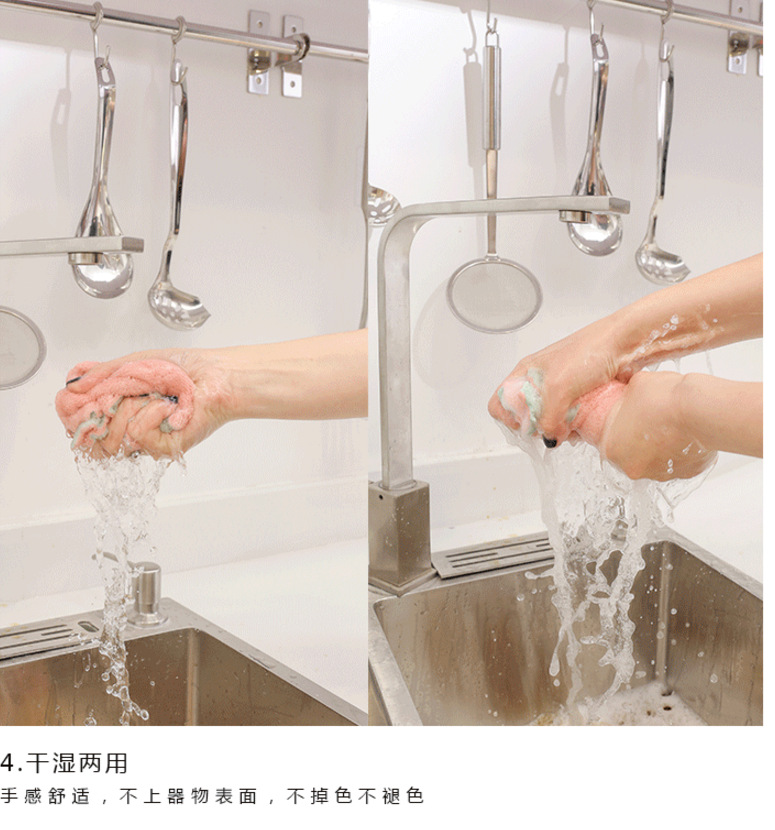 4.干湿两用

手感舒适，不上器物表面，不掉色不褪色