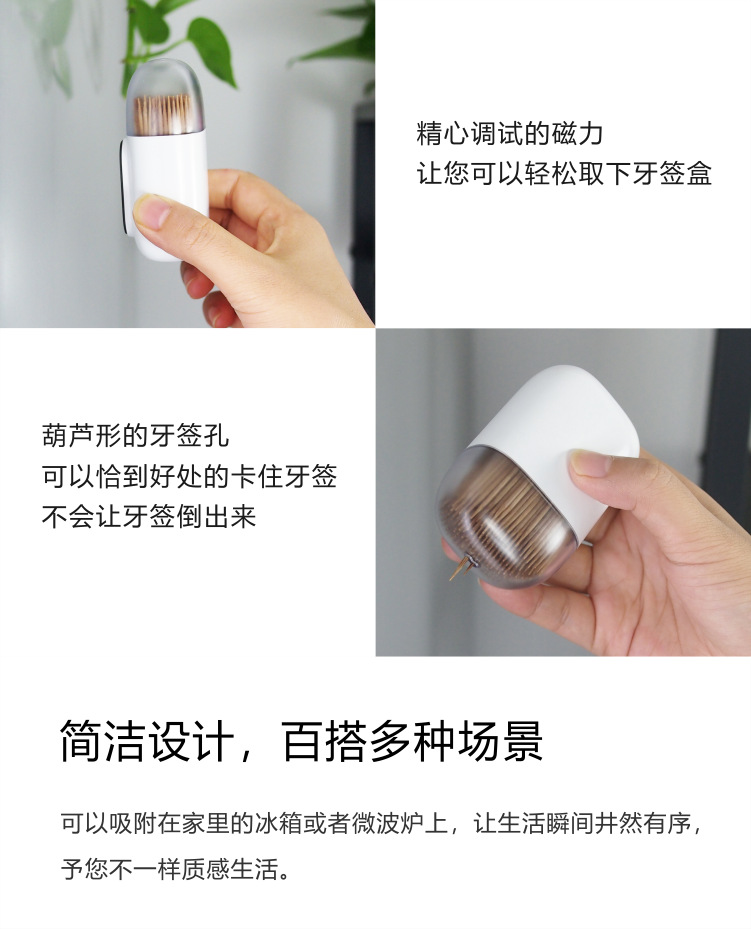 精心调试的磁力
让您可以轻松取下牙签盒

葫芦形的牙签孔
可以恰到好处的卡住牙签
不会让牙签倒出来

简洁设计，百搭多种场景

可以吸附在家里的冰箱或者微波炉上，让生活瞬间井然有序，予您不一样质感生活。