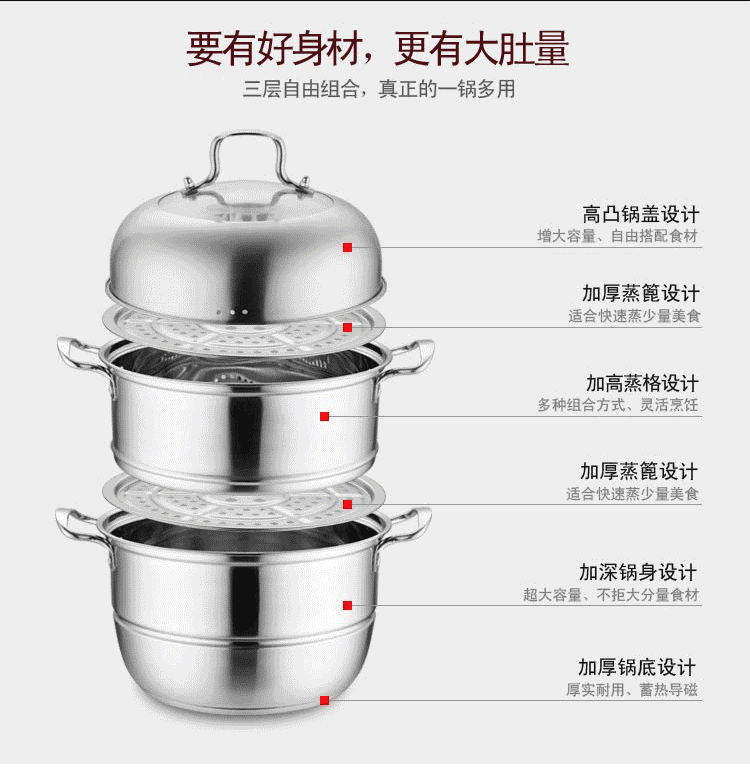 要有好身材，更有大肚量

三层自由组合，真正的一锅多用

高凸锅盖设计
增大容量、自由搭配食材

加厚蒸篦设计
适合快速蒸少量美食

加高蒸格设计
多种组合方式、灵活烹饪

加厚蒸篦设计
适合快速蒸少量美食

加深锅身设计
超大容量、不拒大分量食材

加厚锅底设计
厚实耐用、蓄热导磁