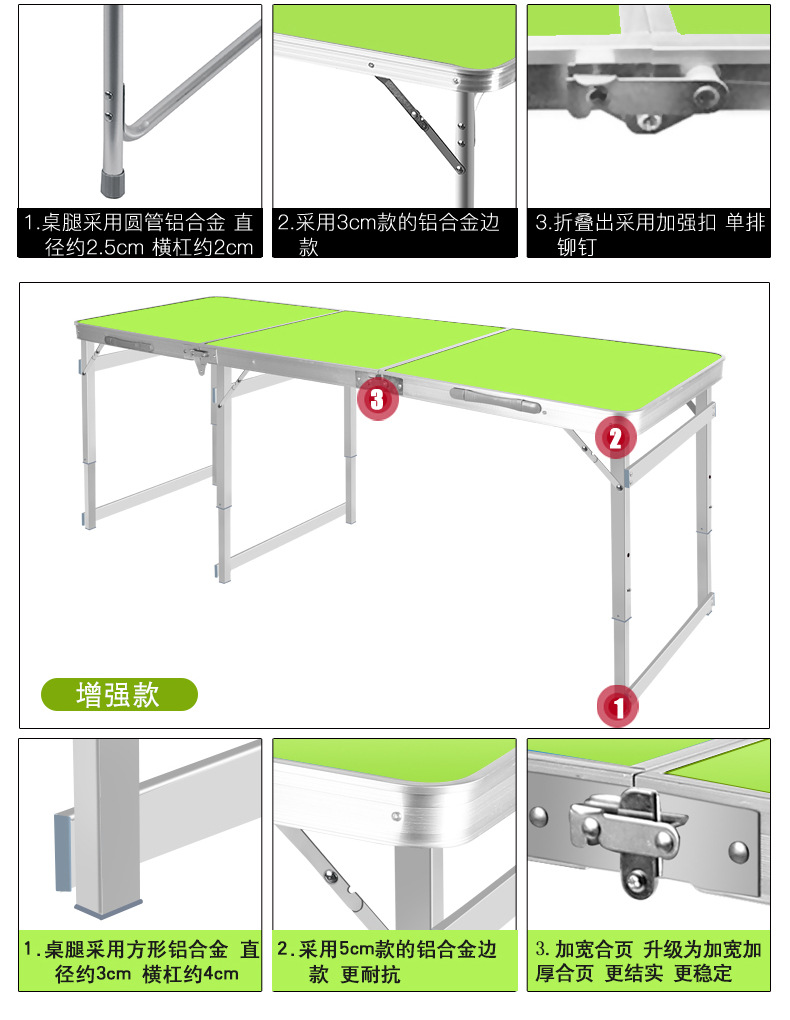 1.桌腿采用圆管铝合金 直径约2.5cm 横杠约2cm

2.采用3cm款的铝合金边款

3.折叠出采用加强扣 单排铆钉

3

2

1

增强款

1.桌腿采用方形铝合金 直径约3cm 横杠约4cm

2.采用5cm款的铝合金边款 更耐抗

3.加宽合页 升级为加宽加厚合页 更结实 更稳定