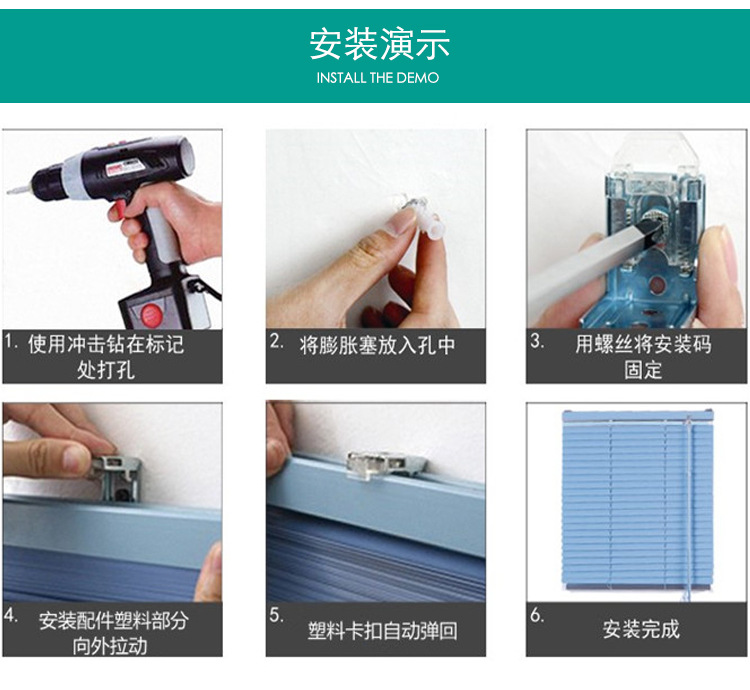 安装演示
INSTALL THE DEMO

1. 使用冲击钻在标记处打孔

2. 将膨胀塞放入孔中

3. 用螺丝将安装码固定

4. 安装配件塑料部分向外拉动

5. 塑料卡扣自动弹回

6. 安装完成