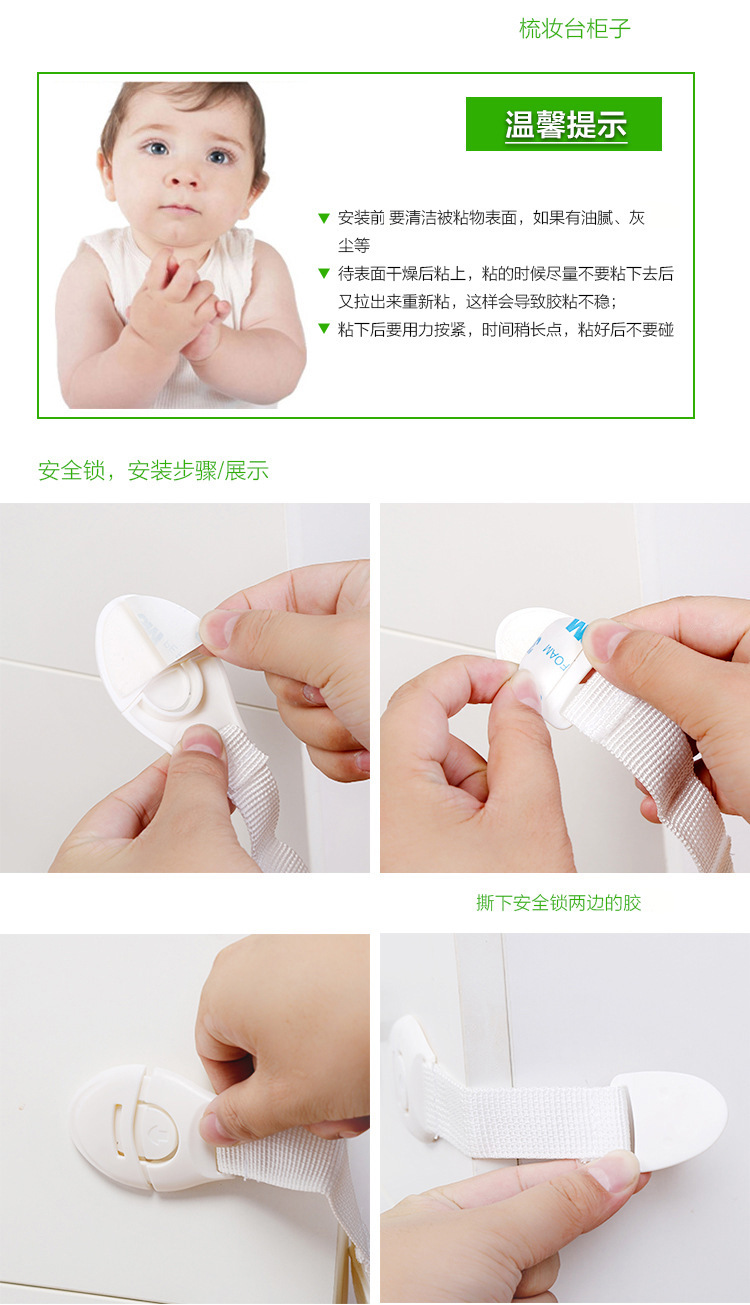 梳妆台柜子

温馨提示

▼ 安装前 要清洁被粘物表面，如果有油腻、灰尘等

▼ 待表面干燥后粘上，粘的时候尽量不要粘下去后又拉出来重新粘，这样会导致胶粘不稳；

▼ 粘下后要用力按紧，时间稍长点，粘好后不要碰

安全锁，安装步骤/展示

FOAM

撕下安全锁两边的胶